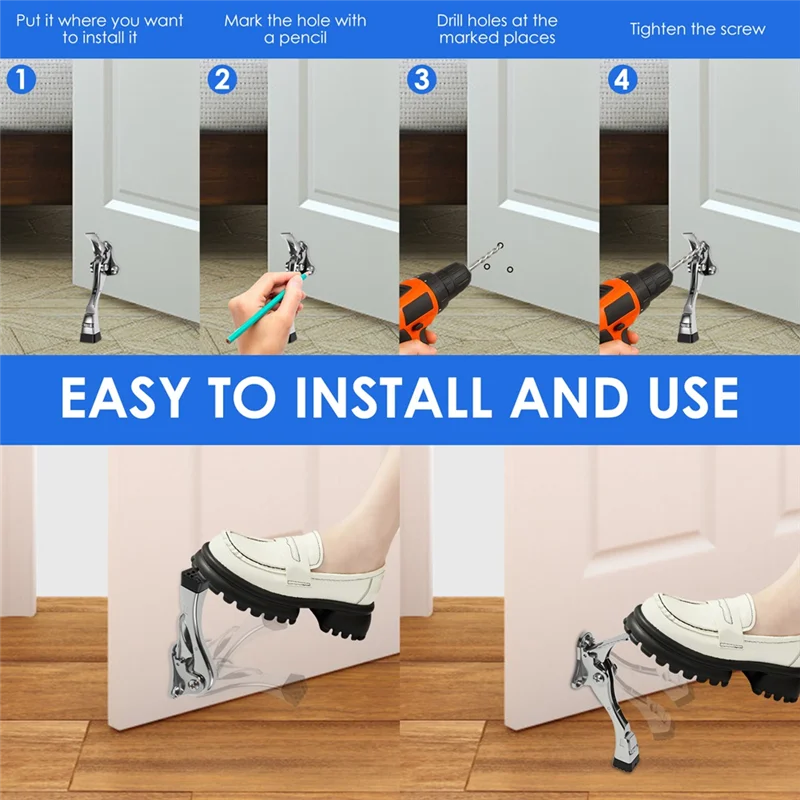 Put it where you want to install it

Mark the hole with a pencil

Drill holes at the marked places

Tighten the screw

1

2

3

4

EASY TO INSTALL AND USE