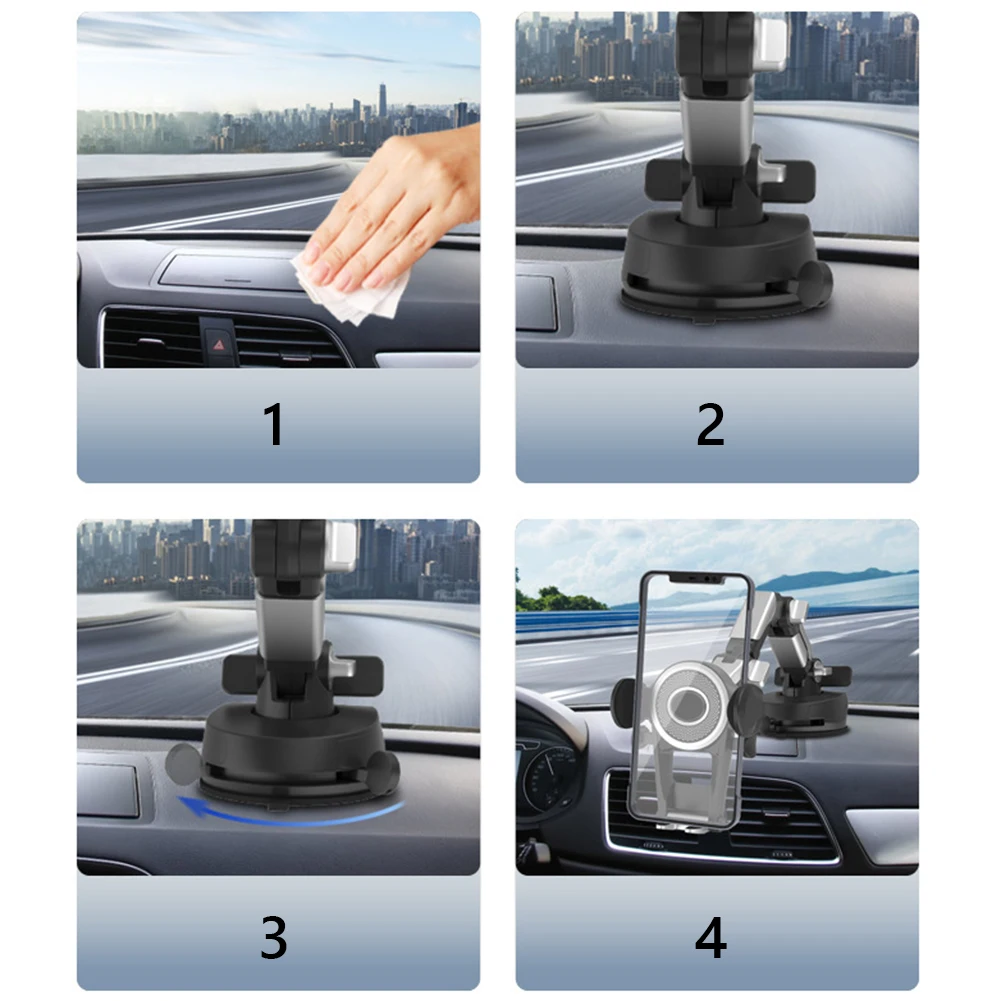 1

2

3

4