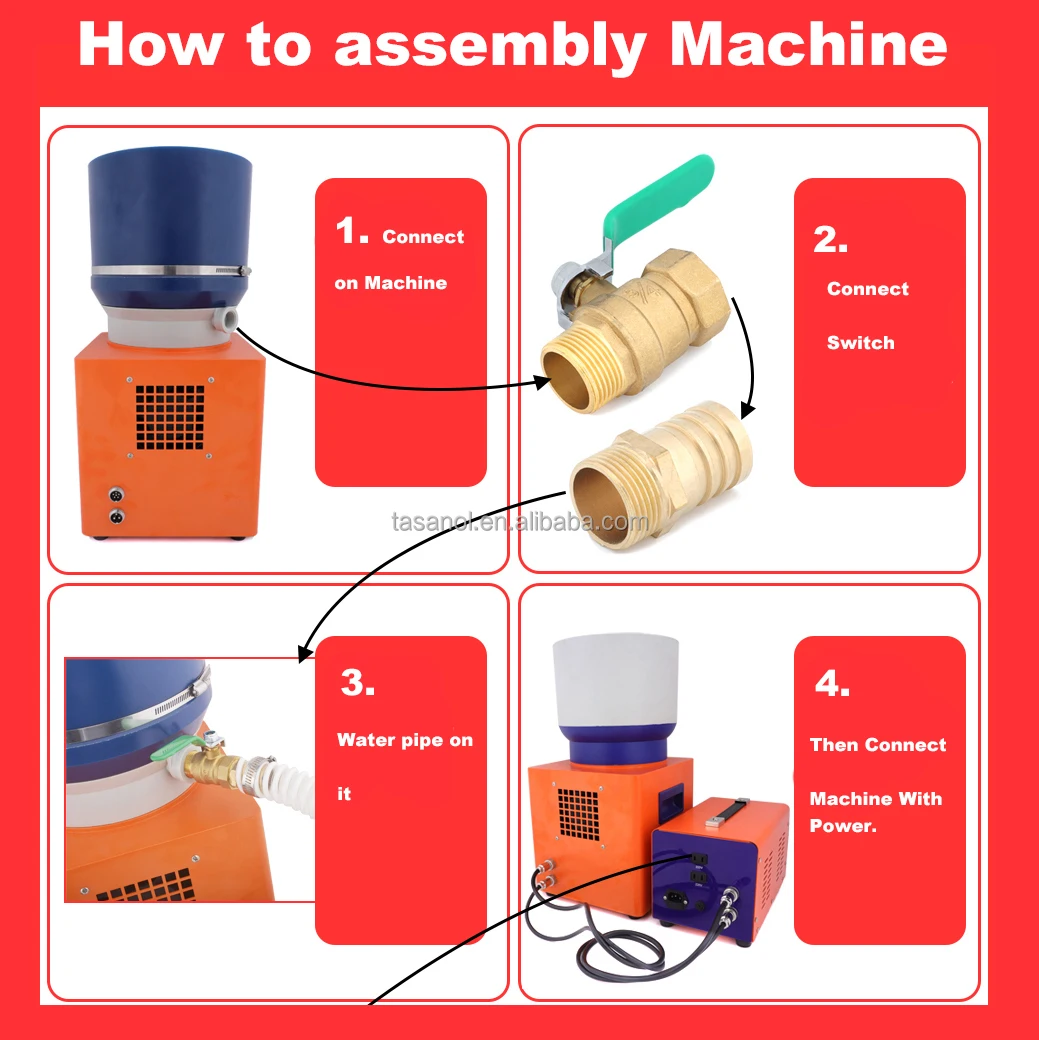 How to assembly Machine

1. Connect on Machine

2. Connect Switch

tasanol.en.alibaba.com

3. Water pipe on it

4. Then Connect Machine With Power.