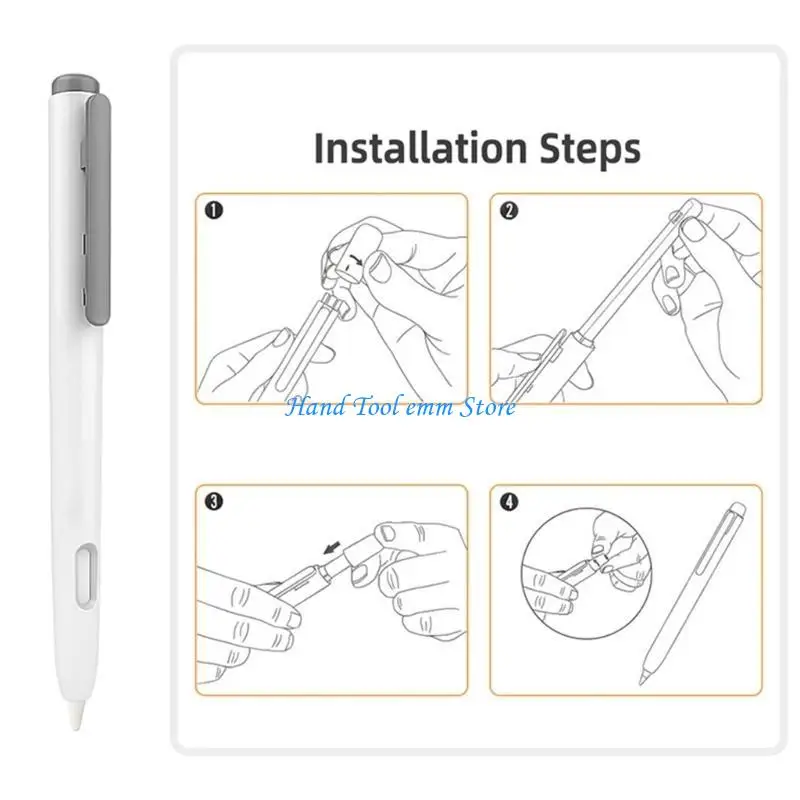 Installation Steps

1

2

Hand Tool emm Store

3

4