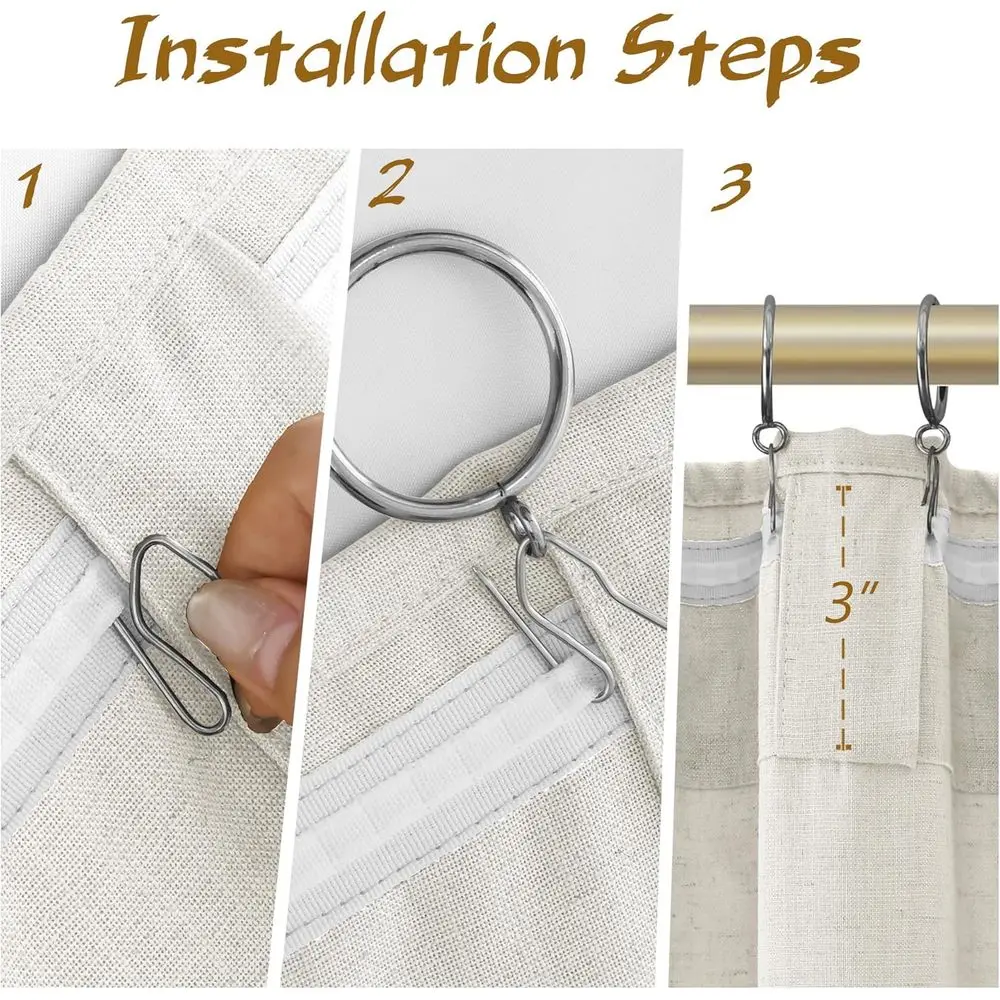 Installation Steps

1

2

3

3"