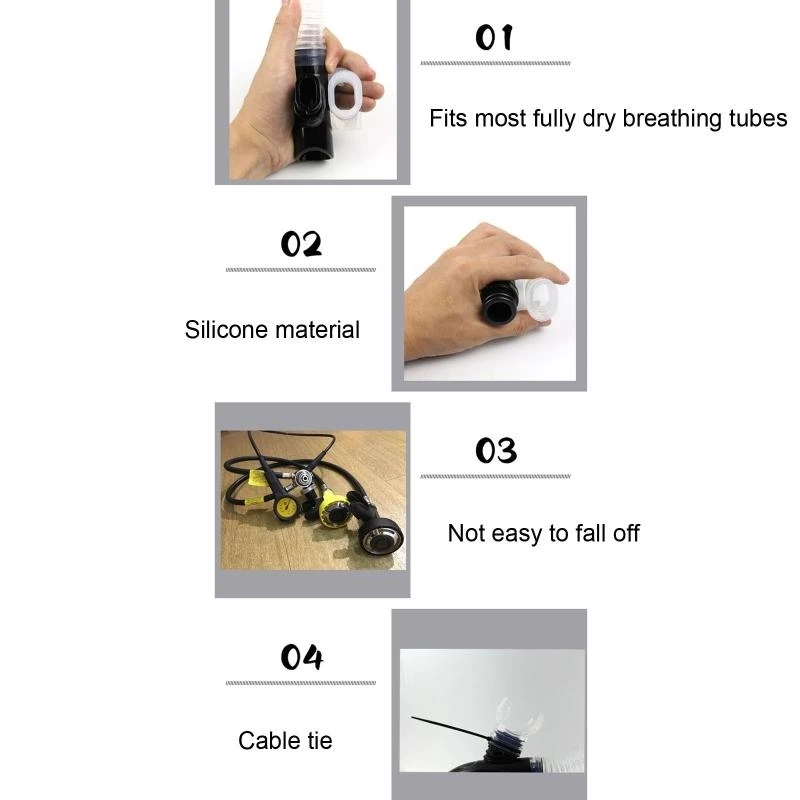 01

Fits most fully dry breathing tubes

02

Silicone material

03

Not easy to fall off

04

Cable tie