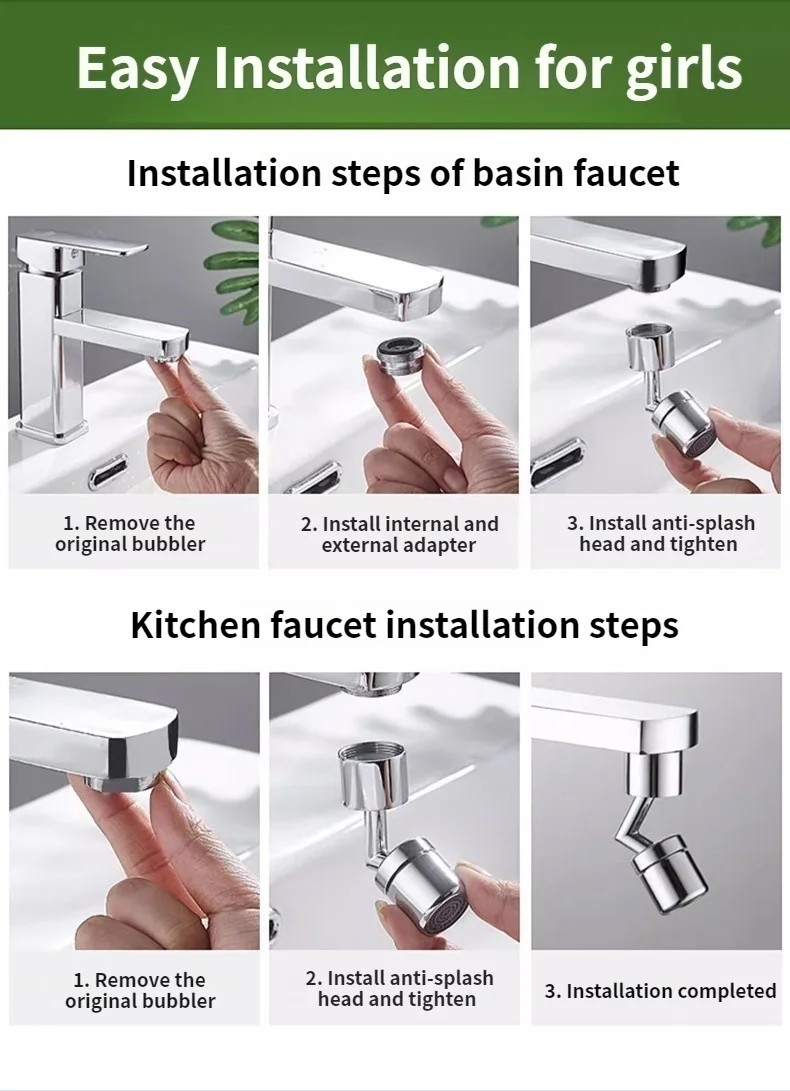 Easy Installation for girls

Installation steps of basin faucet

1. Remove the original bubbler

2. Install internal and external adapter

3. Install anti-splash head and tighten

Kitchen faucet installation steps

1. Remove the original bubbler

2. Install anti-splash head and tighten

3. Installation completed