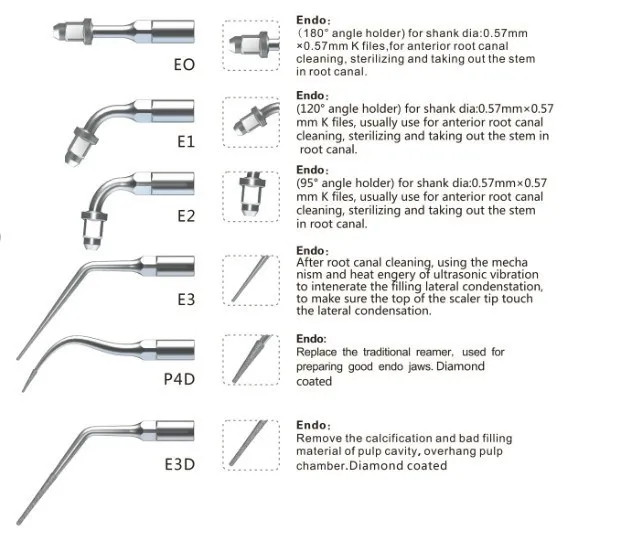 EO

Endo:
(180° angle holder) for shank dia:0.57mm ×0.57mm K files,for anterior root canal cleaning, sterilizing and taking out the stem in root canal.

E1

Endo:
(120° angle holder) for shank dia:0.57mm×0.57 mm K files, usually use for anterior root canal cleaning, sterilizing and taking out the stem in root canal.

E2

Endo:
(95° angle holder) for shank dia:0.57mm×0.57 mm K files, usually use for anterior root canal cleaning, sterilizing and taking out the stem in root canal.

E3

Endo:
After root canal cleaning, using the mecha nism and heat engery of ultrasonic vibration to intenerate the filling lateral condenstation, to make sure the top of the scaler tip touch the lateral condensation.

P4D

Endo:
Replace the traditional reamer, used for preparing good endo jaws. Diamond coated

E3D

Endo:
Remove the calcification and bad filling material of pulp cavity, overhang pulp chamber.Diamond coated