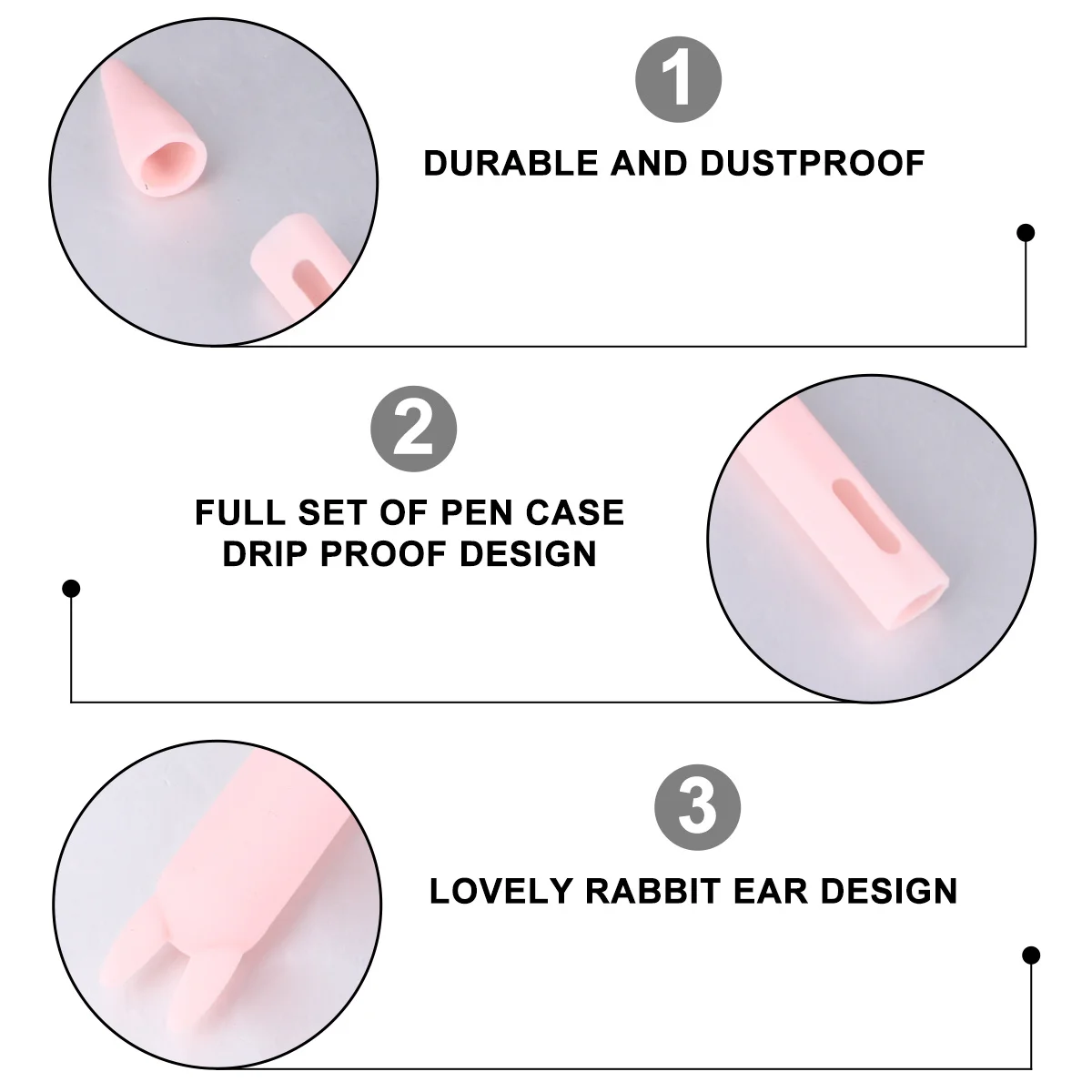 1

DURABLE AND DUSTPROOF

2

FULL SET OF PEN CASE
DRIP PROOF DESIGN

3

LOVELY RABBIT EAR DESIGN