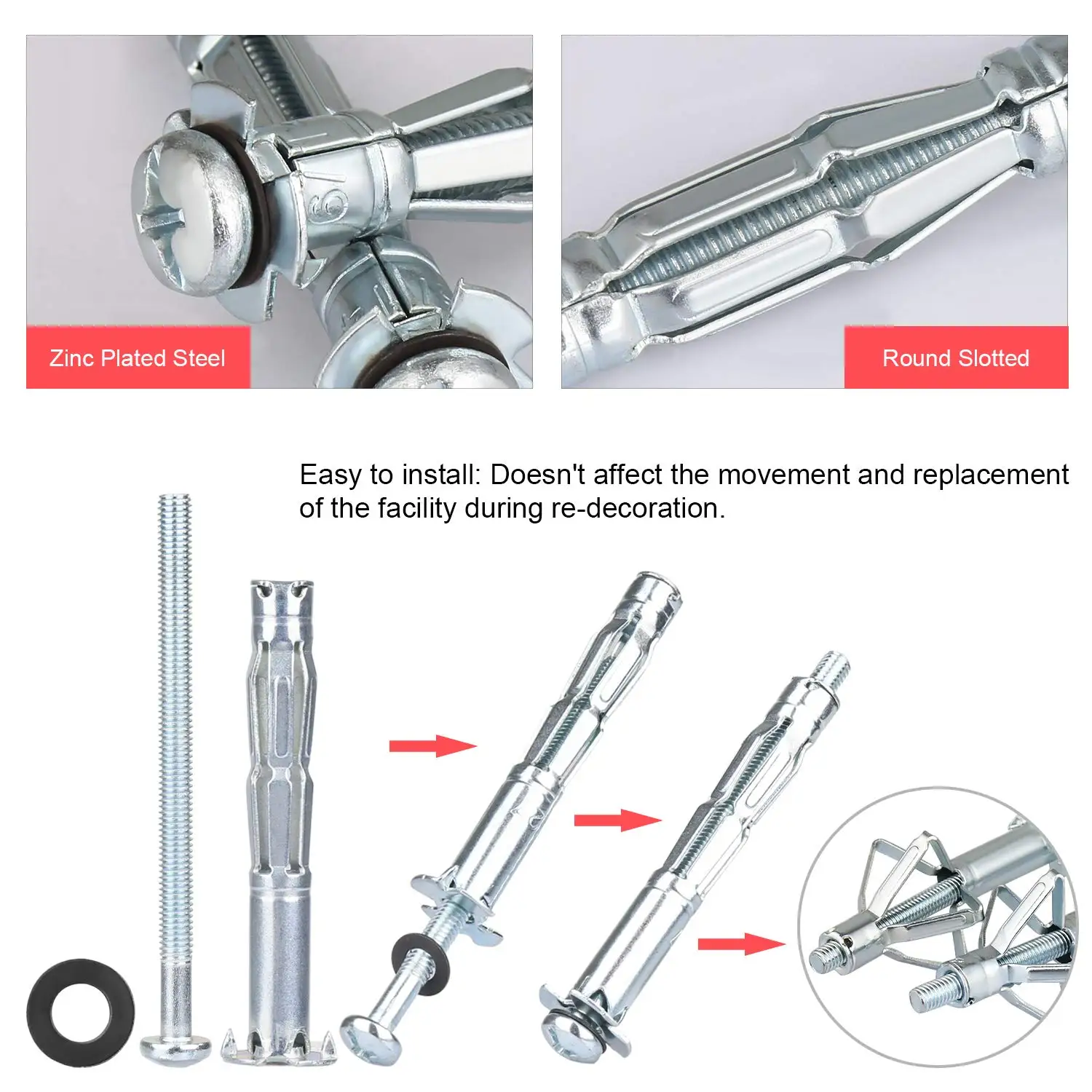 Zinc Plated Steel

Round Slotted

Easy to install: Doesn't affect the movement and replacement of the facility during re-decoration.