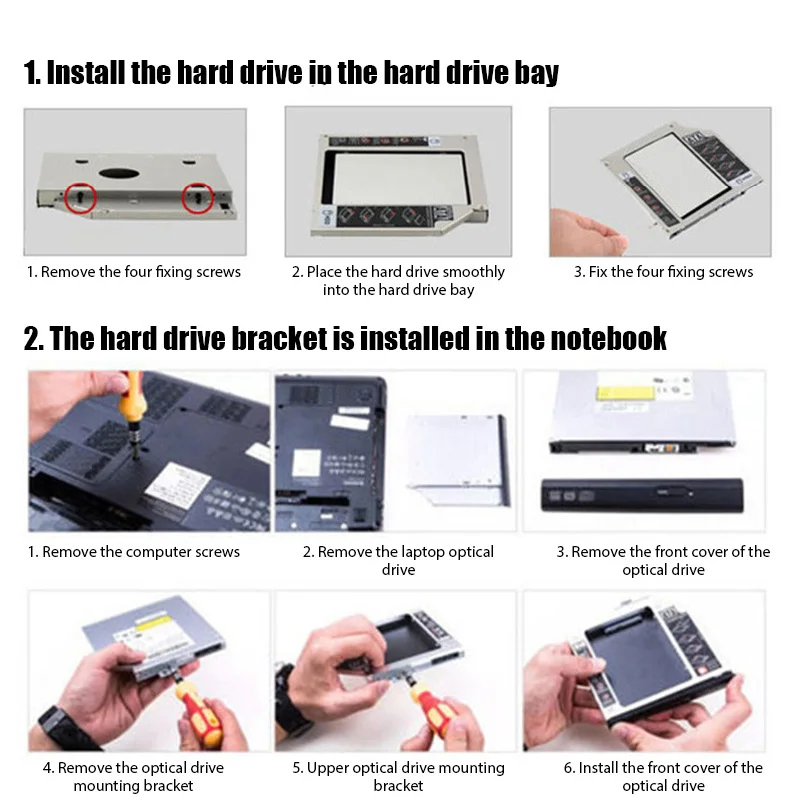 1. Install the hard drive in the hard drive bay

1. Remove the four fixing screws

2. Place the hard drive smoothly into the hard drive bay

3. Fix the four fixing screws

2. The hard drive bracket is installed in the notebook

1. Remove the computer screws

2. Remove the laptop optical drive

3. Remove the front cover of the optical drive

4. Remove the optical drive mounting bracket

5. Upper optical drive mounting bracket

6. Install the front cover of the optical drive