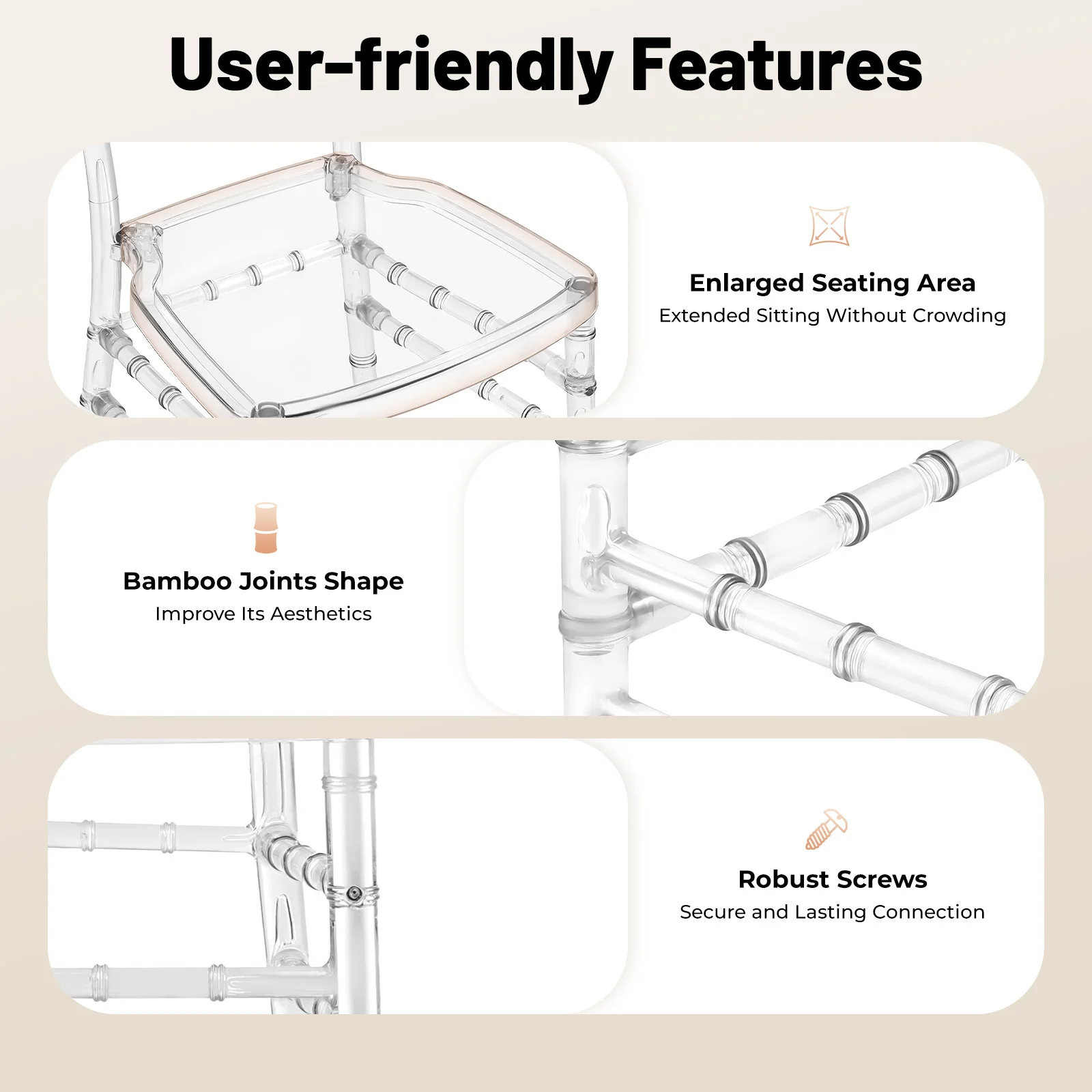 User-friendly Features

Enlarged Seating Area
Extended Sitting Without Crowding

Bamboo Joints Shape
Improve Its Aesthetics

Robust Screws
Secure and Lasting Connection