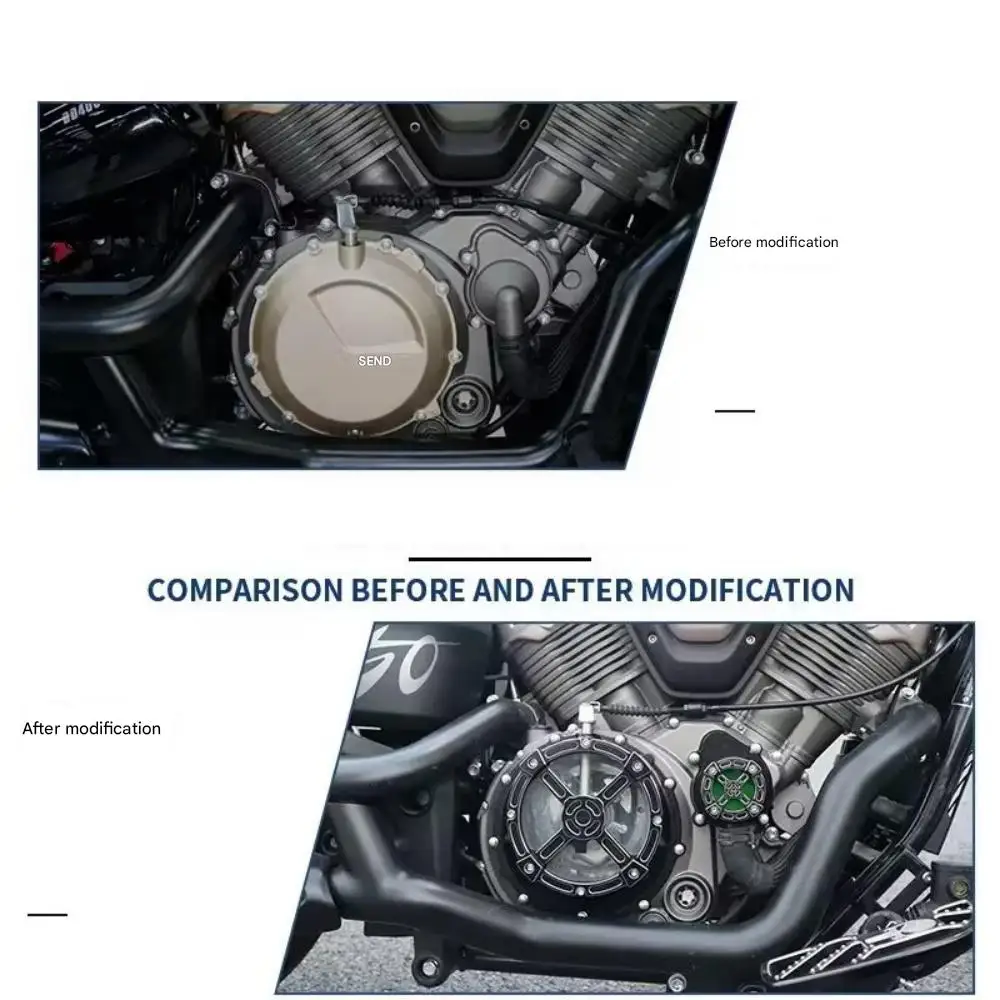 SEND

Before modification

COMPARISON BEFORE AND AFTER MODIFICATION

After modification