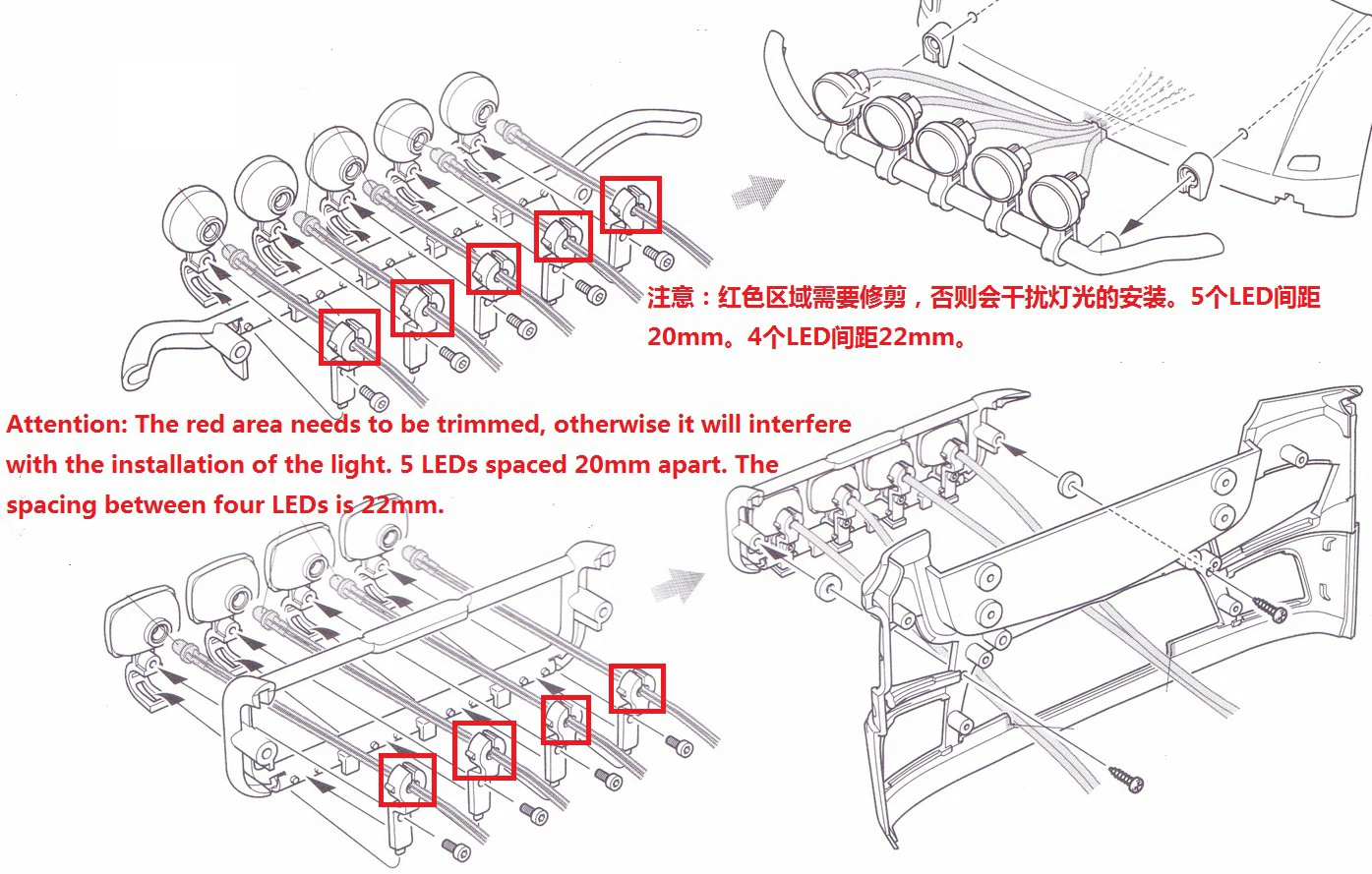 注意：红色区域需要修剪，否则会干扰灯光的安装。5个LED间距20mm。4个LED间距22mm。

Attention: The red area needs to be trimmed, otherwise it will interfere with the installation of the light. 5 LEDs spaced 20mm apart. The spacing between four LEDs is 22mm.