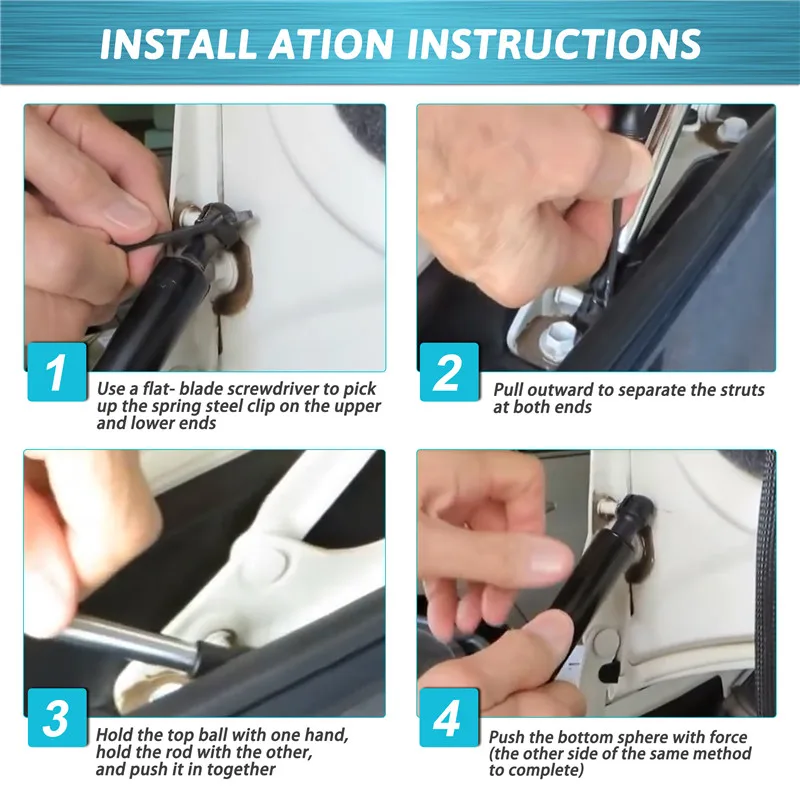 INSTALL ATION INSTRUCTIONS

1

Use a flat- blade screwdriver to pick up the spring steel clip on the upper and lower ends

2

Pull outward to separate the struts at both ends

3

Hold the top ball with one hand, hold the rod with the other, and push it in together

4

Push the bottom sphere with force (the other side of the same method to complete)