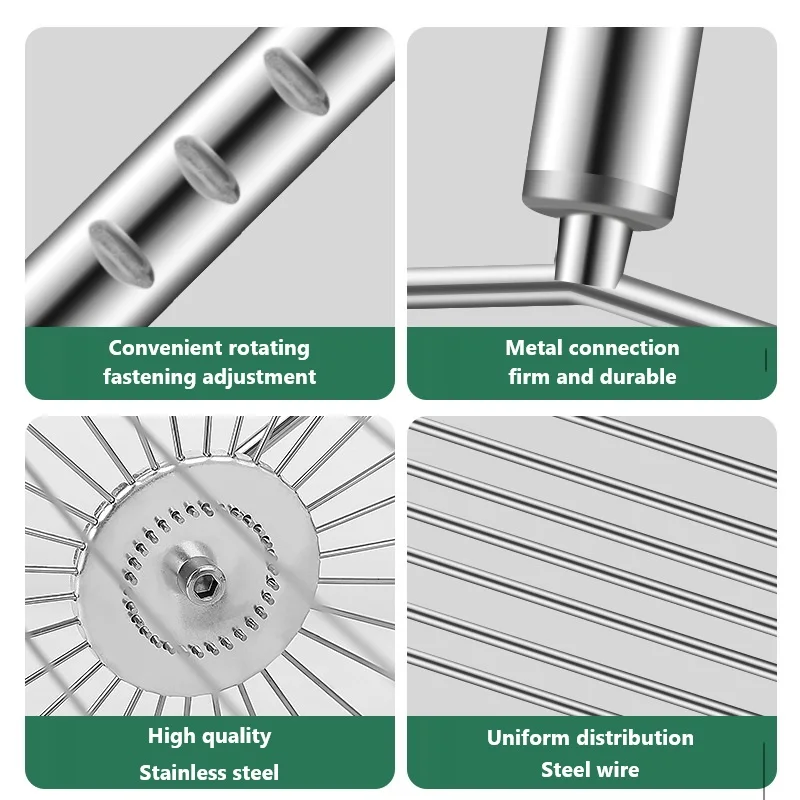 Convenient rotating fastening adjustment

Metal connection firm and durable

High quality Stainless steel

Uniform distribution Steel wire