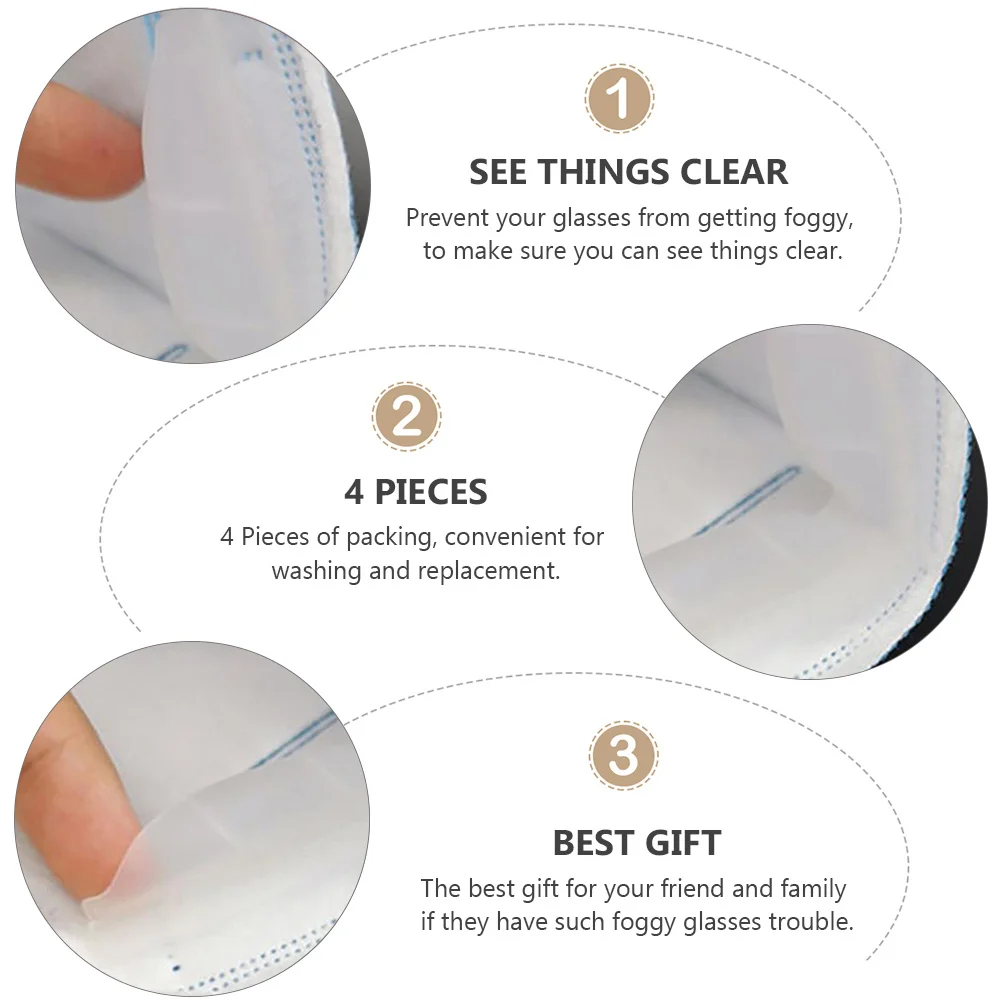 1

SEE THINGS CLEAR

Prevent your glasses from getting foggy, to make sure you can see things clear.

2

4 PIECES

4 Pieces of packing, convenient for washing and replacement.

3

BEST GIFT

The best gift for your friend and family if they have such foggy glasses trouble.