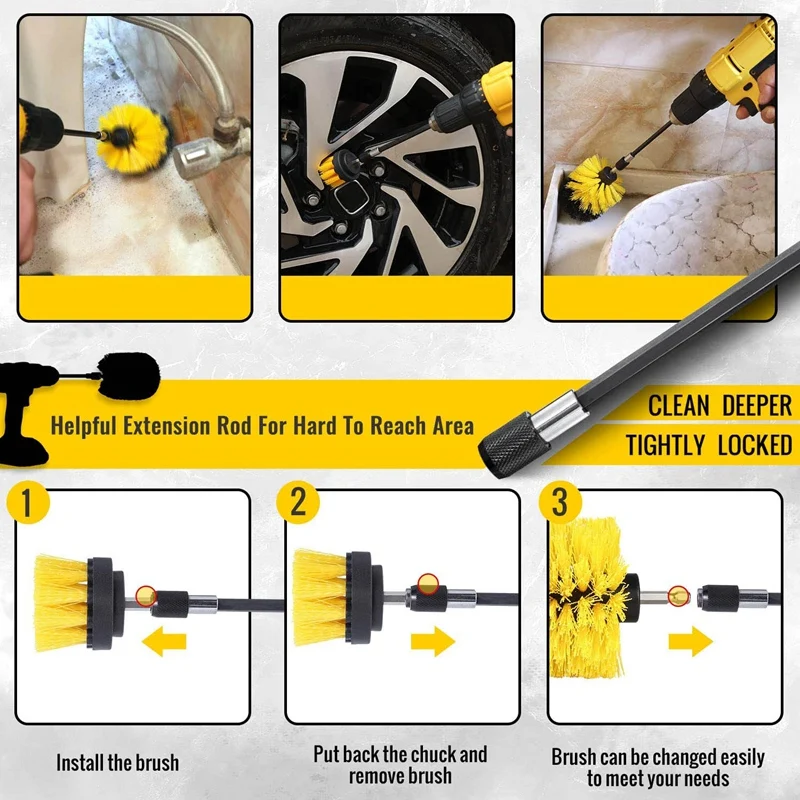 Helpful Extension Rod For Hard To Reach Area

CLEAN DEEPER

TIGHTLY LOCKED

1

2

3

Install the brush

Put back the chuck and remove brush

Brush can be changed easily to meet your needs