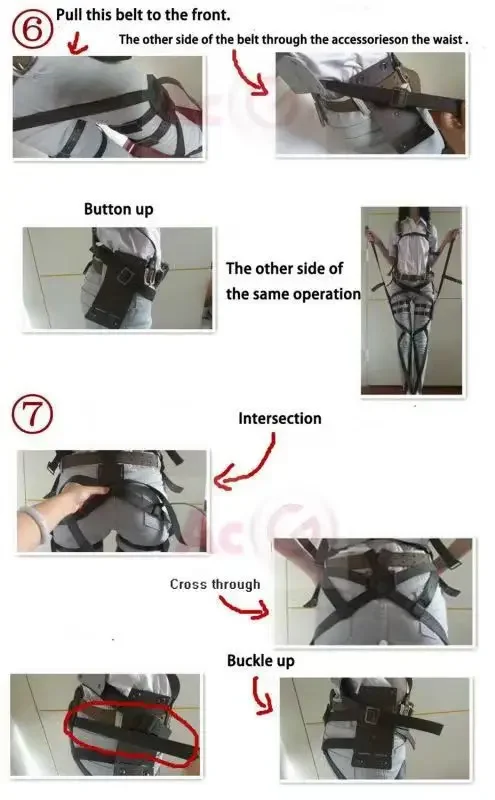 ⑥ Pull this belt to the front.

The other side of the belt through the accessorieson the waist .

Button up

The other side of the same operation

⑦

Intersection

Cross through

Buckle up