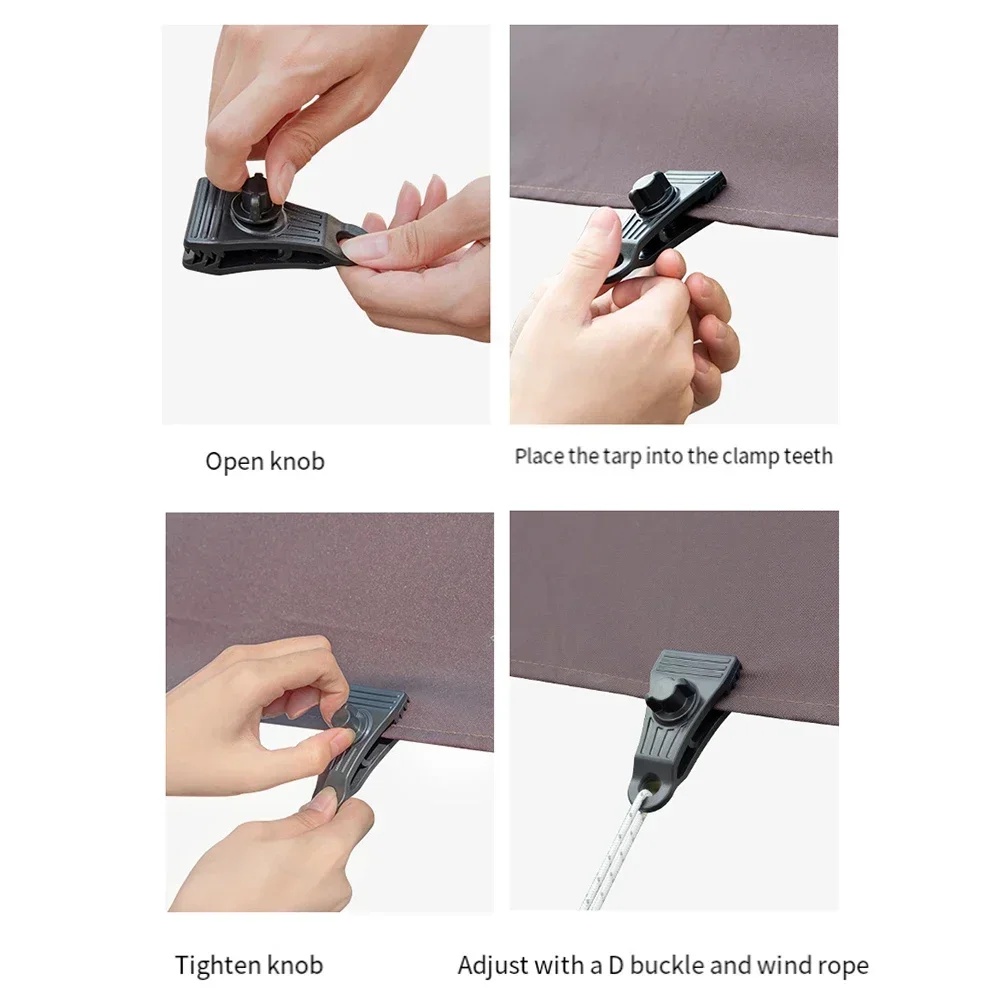 Open knob

Place the tarp into the clamp teeth

Tighten knob

Adjust with a D buckle and wind rope