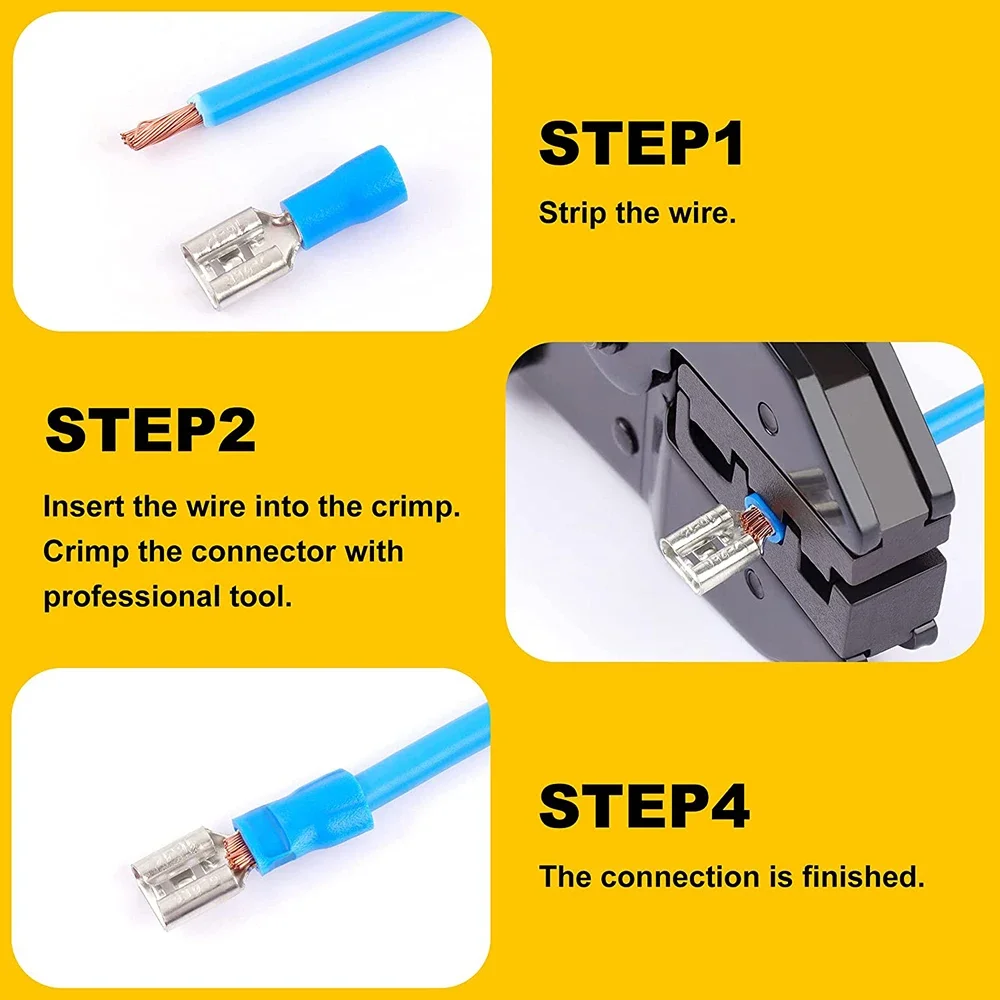 STEP1

Strip the wire.

STEP2

Insert the wire into the crimp. Crimp the connector with professional tool.

STEP4

The connection is finished.