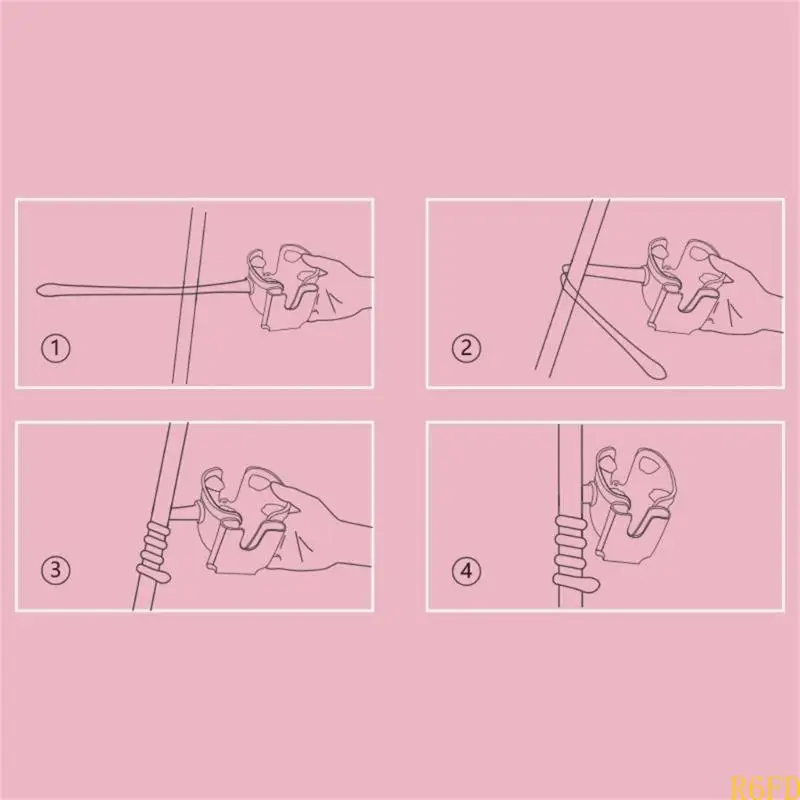 ①

②

③

④

R6FD