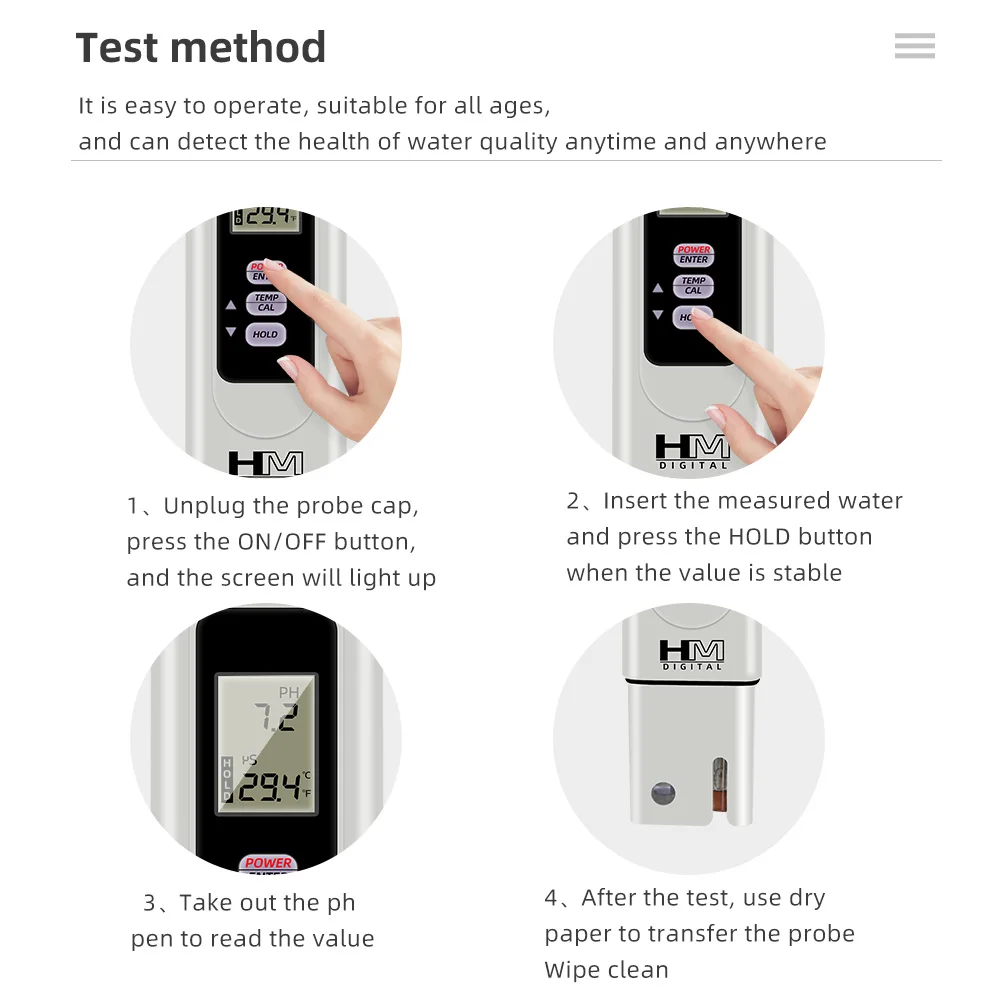 Test method

It is easy to operate, suitable for all ages, and can detect the health of water quality anytime and anywhere

29.4
POWER ENTER
TEMP CAL
HOLD
HM

1、Unplug the probe cap, press the ON/OFF button, and the screen will light up

POWER ENTER
TEMP CAL
HO
HM DIGITAL

2、Insert the measured water and press the HOLD button when the value is stable

PH
7.2
μS
HOLD
29.4 °C °F
POWER

3、Take out the ph pen to read the value

HM DIGITAL

4、After the test, use dry paper to transfer the probe Wipe clean