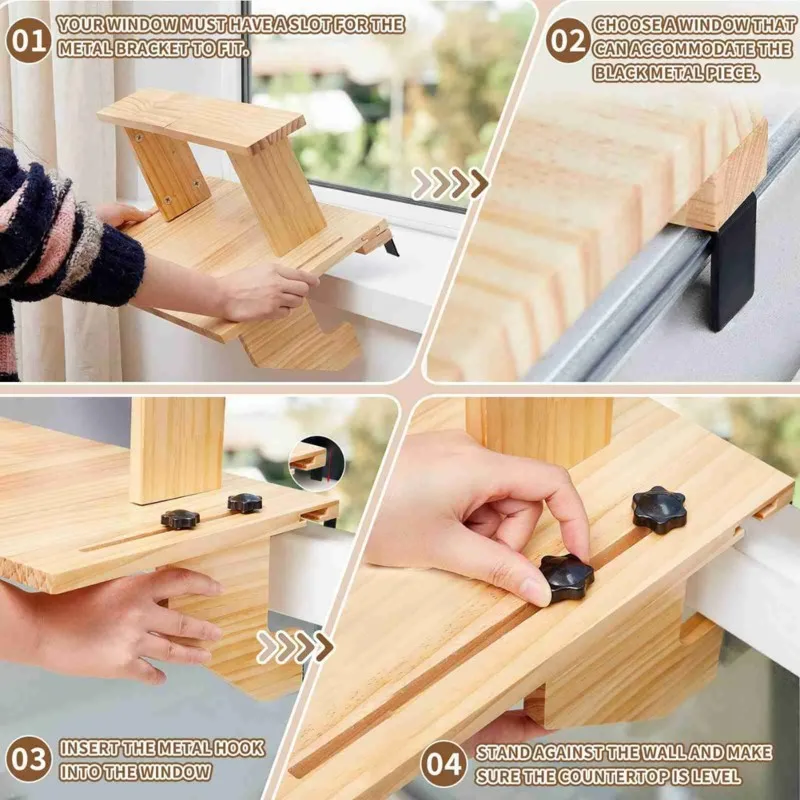 01 YOUR WINDOW MUST HAVE A SLOT FOR THE METAL BRACKET TO FIT.

02 CHOOSE A WINDOW THAT CAN ACCOMMODATE THE BLACK METAL PIECE.

03 INSERT THE METAL HOOK INTO THE WINDOW

04 STAND AGAINST THE WALL AND MAKE SURE THE COUNTERTOP IS LEVEL