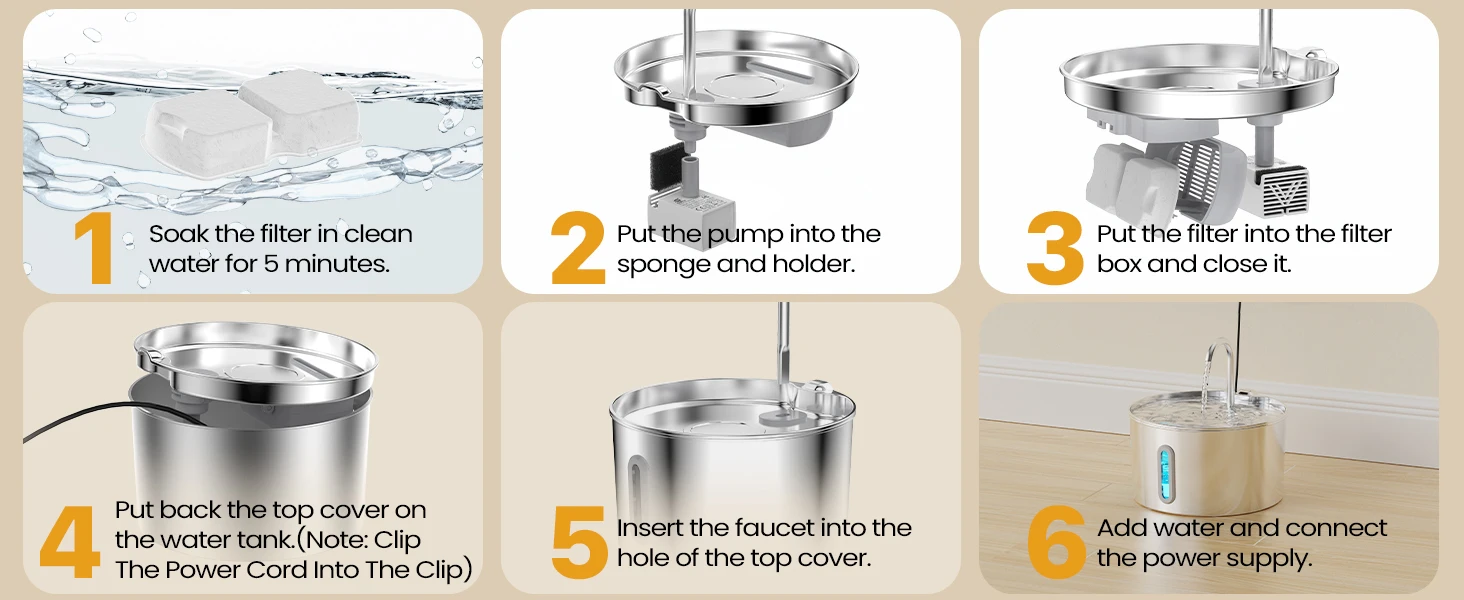 1 Soak the filter in clean water for 5 minutes.

2 Put the pump into the sponge and holder.

3 Put the filter into the filter box and close it.

4 Put back the top cover on the water tank.(Note: Clip The Power Cord Into The Clip)

5 Insert the faucet into the hole of the top cover.

6 Add water and connect the power supply.