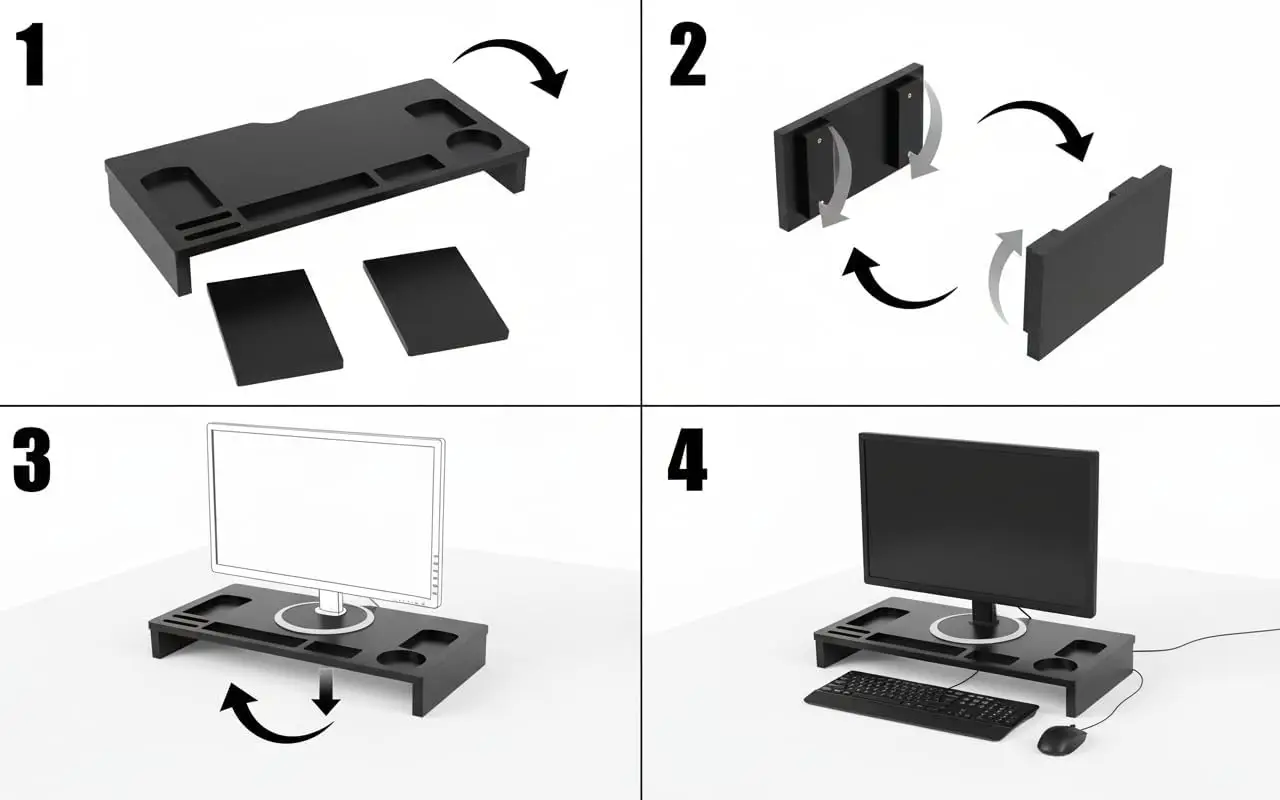 1

2

3

4