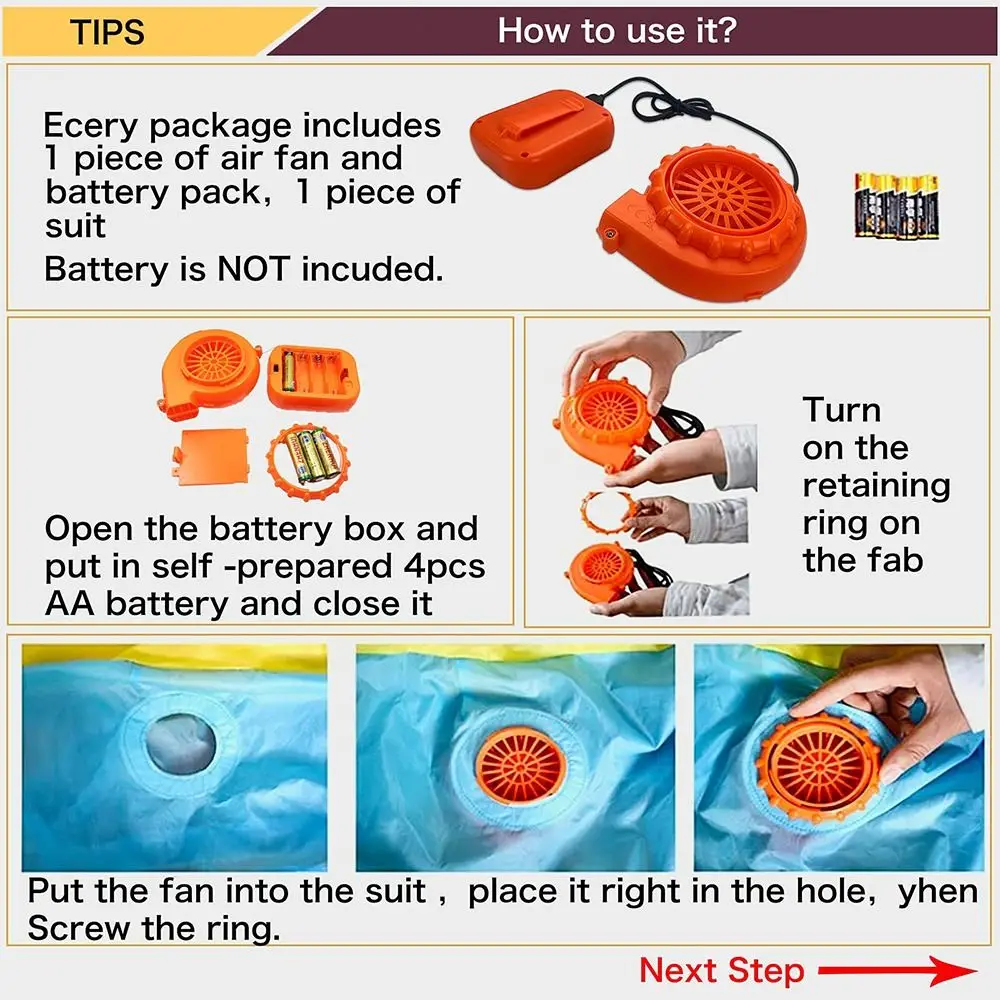 TIPS

How to use it?

Ecery package includes 1 piece of air fan and battery pack, 1 piece of suit

Battery is NOT incuded.

Open the battery box and put in self -prepared 4pcs AA battery and close it

Turn on the retaining ring on the fab

Put the fan into the suit , place it right in the hole, yhen Screw the ring.

Next Step