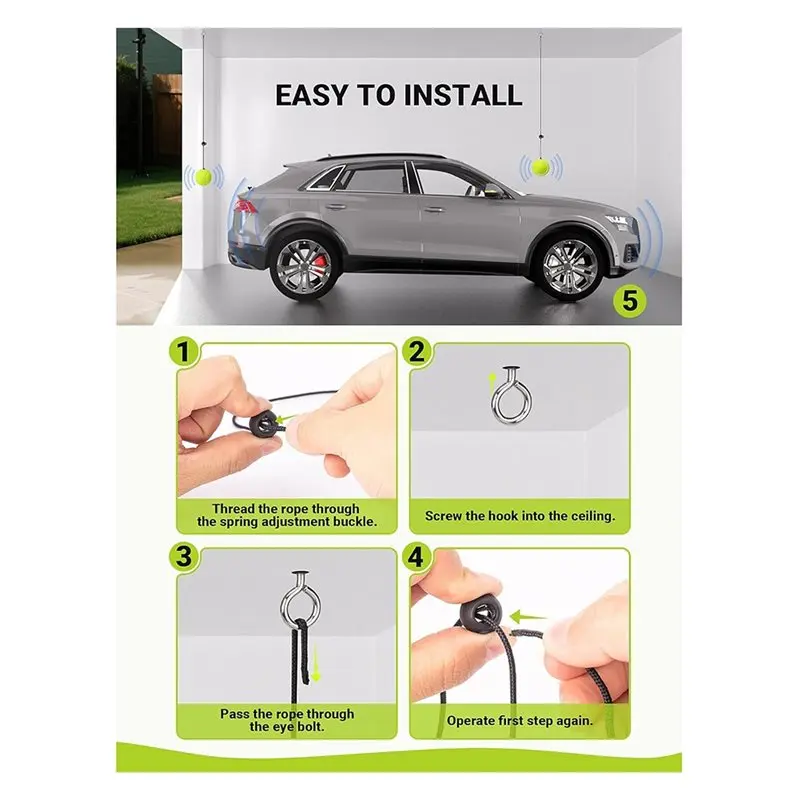 EASY TO INSTALL

5

1

Thread the rope through the spring adjustment buckle.

2

Screw the hook into the ceiling.

3

Pass the rope through the eye bolt.

4

Operate first step again.