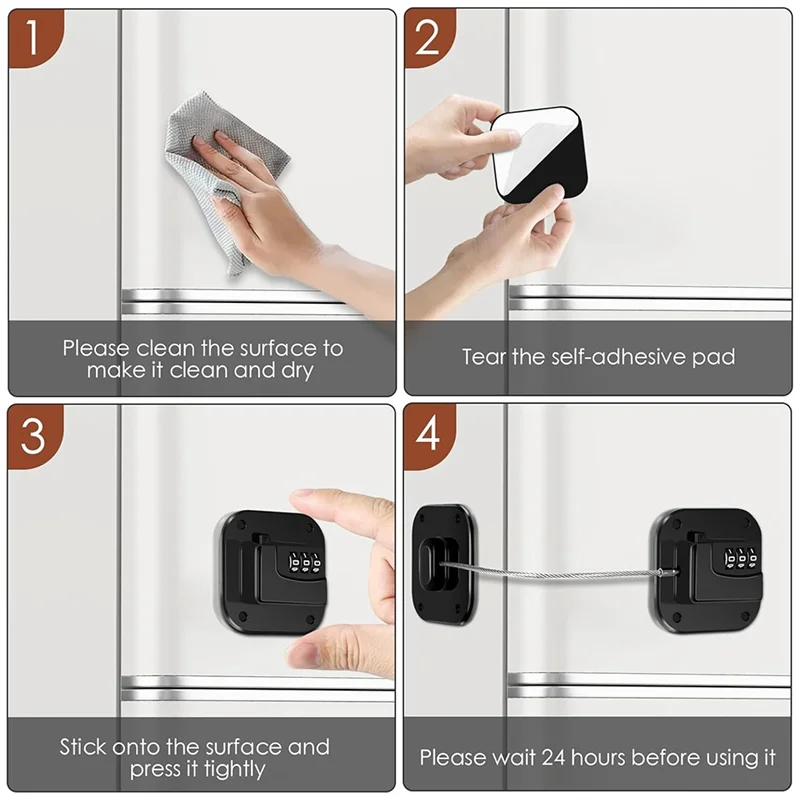 1

Please clean the surface to make it clean and dry

2

Tear the self-adhesive pad

3

Stick onto the surface and press it tightly

4

Please wait 24 hours before using it