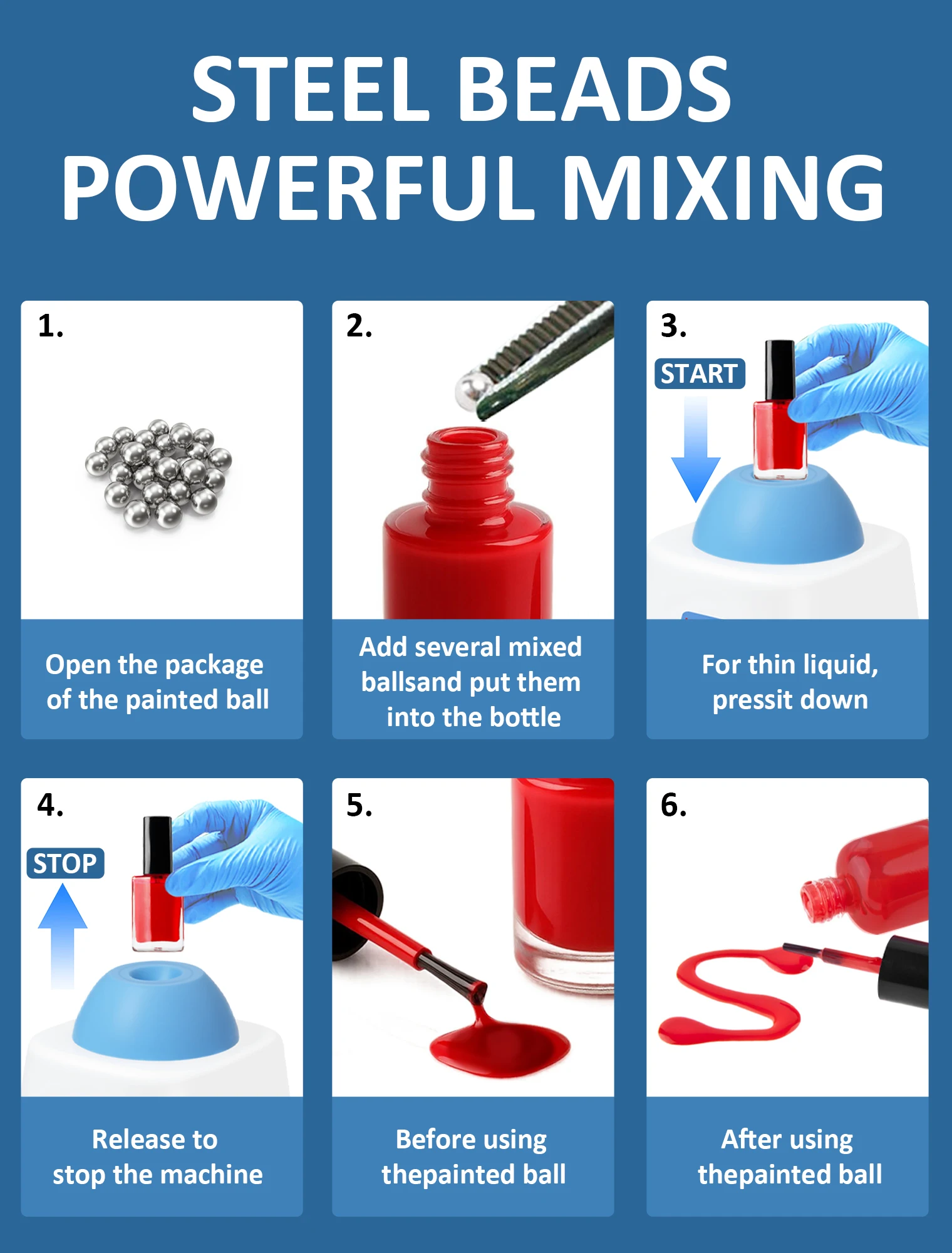 STEEL BEADS
POWERFUL MIXING

1.

Open the package of the painted ball

2.

Add several mixed ballsand put them into the bottle

3.

START

For thin liquid, pressit down

4.

STOP

Release to stop the machine

5.

Before using thepainted ball

6.

After using thepainted ball