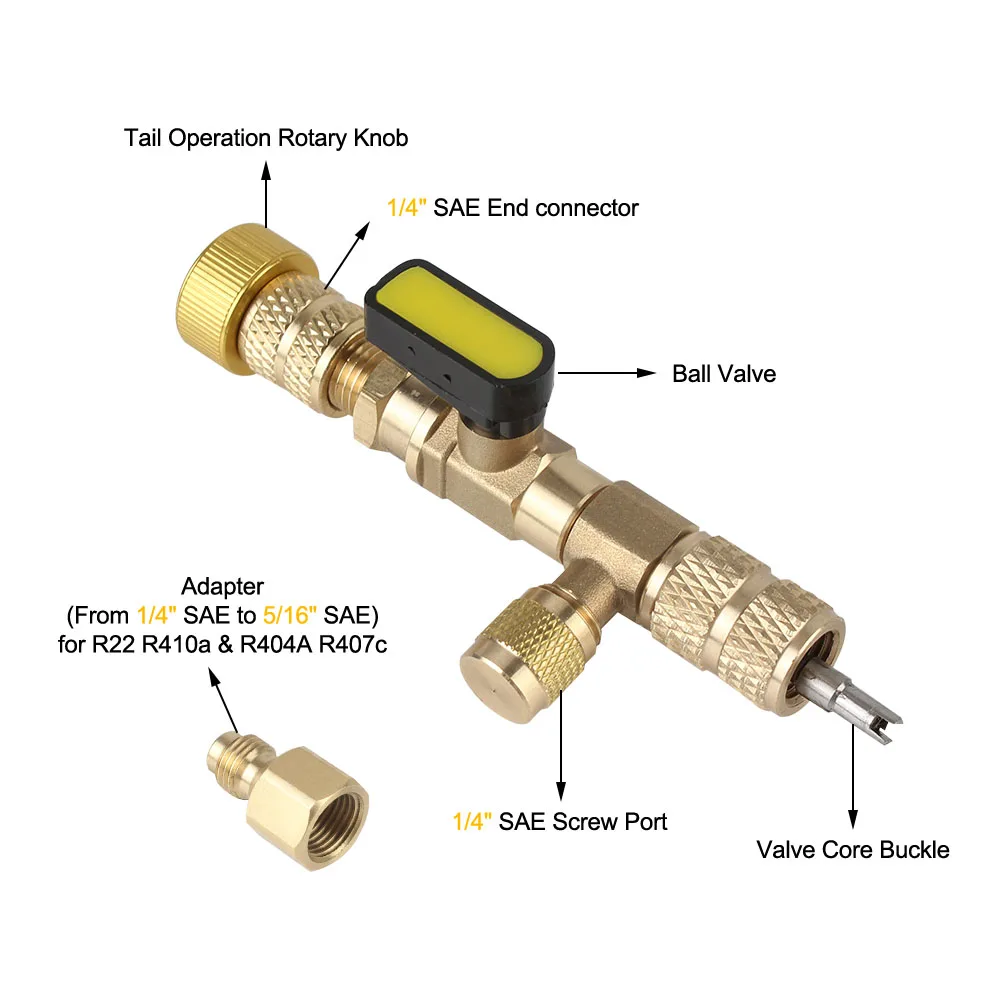 Tail Operation Rotary Knob

1/4" SAE End connector

Ball Valve

Adapter
(From 1/4" SAE to 5/16" SAE)
for R22 R410a & R404A R407c

1/4" SAE Screw Port

Valve Core Buckle