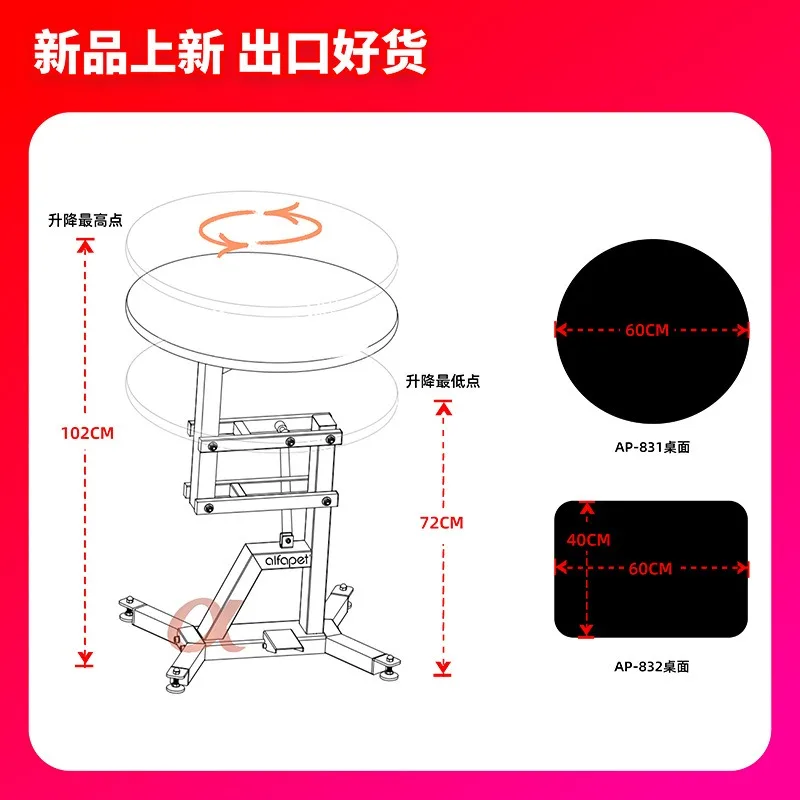 新品上新 出口好货

升降最高点

102CM

升降最低点

72CM

alfapet

60CM

AP-831桌面

40CM

60CM

AP-832桌面