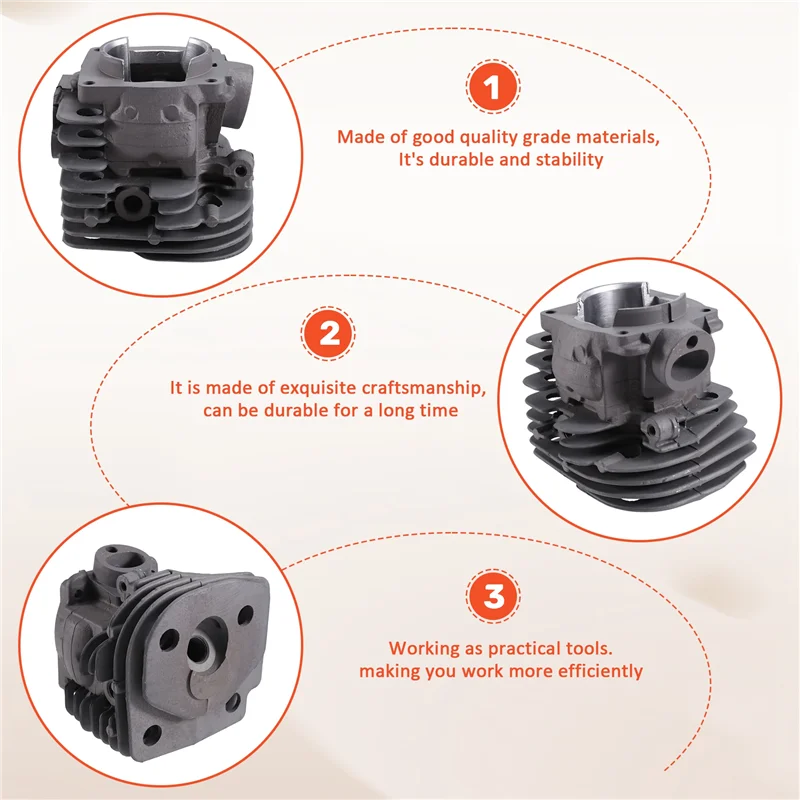 1

Made of good quality grade materials, It's durable and stability

2

It is made of exquisite craftsmanship, can be durable for a long time

3

Working as practical tools. making you work more efficiently