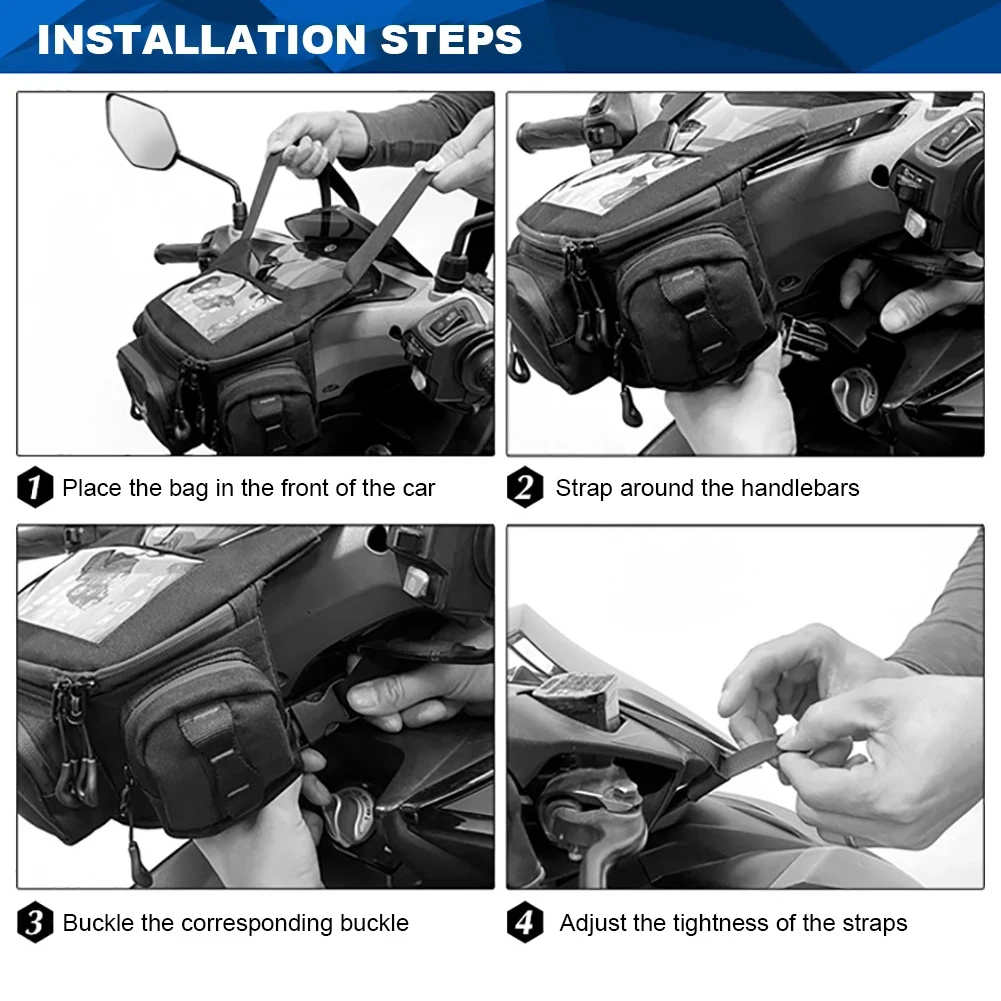 INSTALLATION STEPS

1 Place the bag in the front of the car

2 Strap around the handlebars

3 Buckle the corresponding buckle

4 Adjust the tightness of the straps