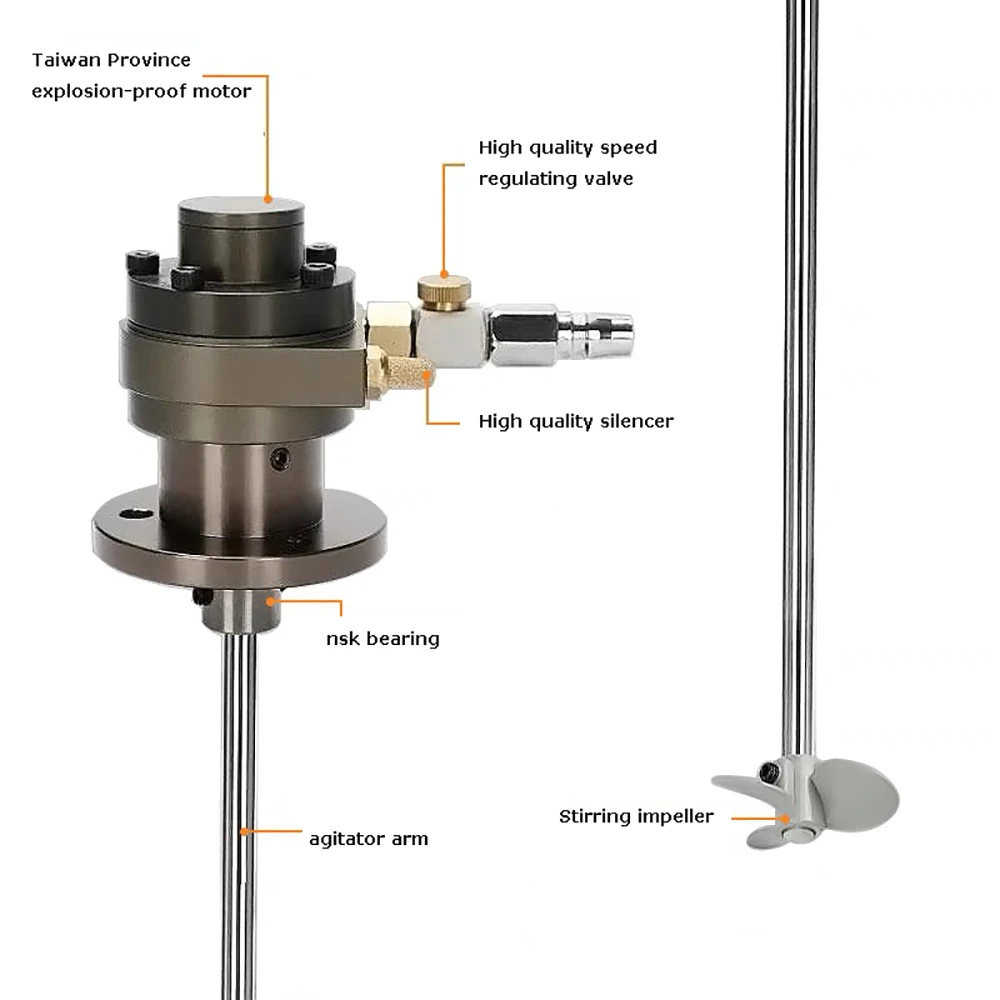 Taiwan Province
explosion-proof motor

High quality speed
regulating valve

High quality silencer

nsk bearing

agitator arm

Stirring impeller