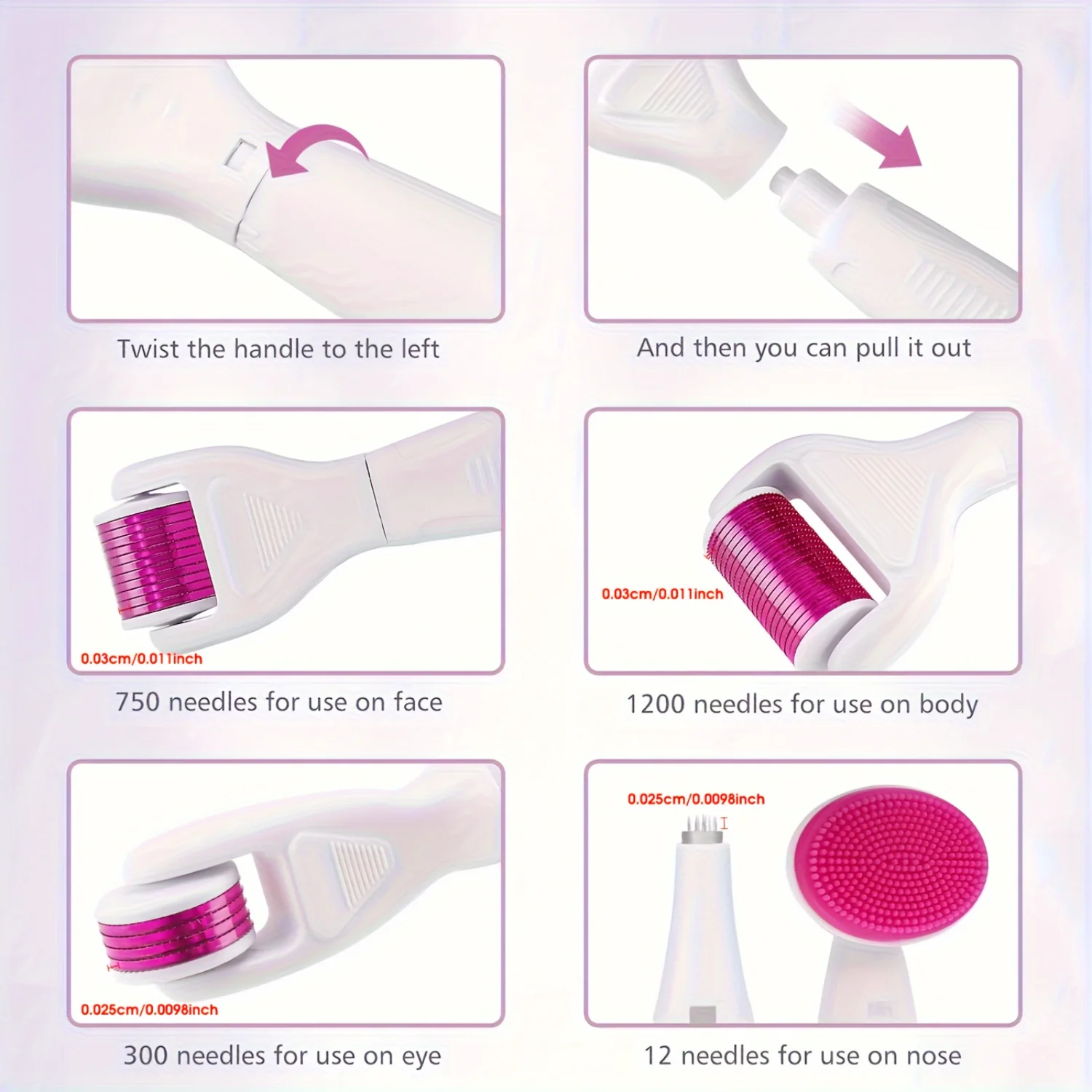 Twist the handle to the left

And then you can pull it out

0.03cm/0.011inch

750 needles for use on face

0.03cm/0.011inch

1200 needles for use on body

0.025cm/0.0098inch

300 needles for use on eye

0.025cm/0.0098inch

12 needles for use on nose