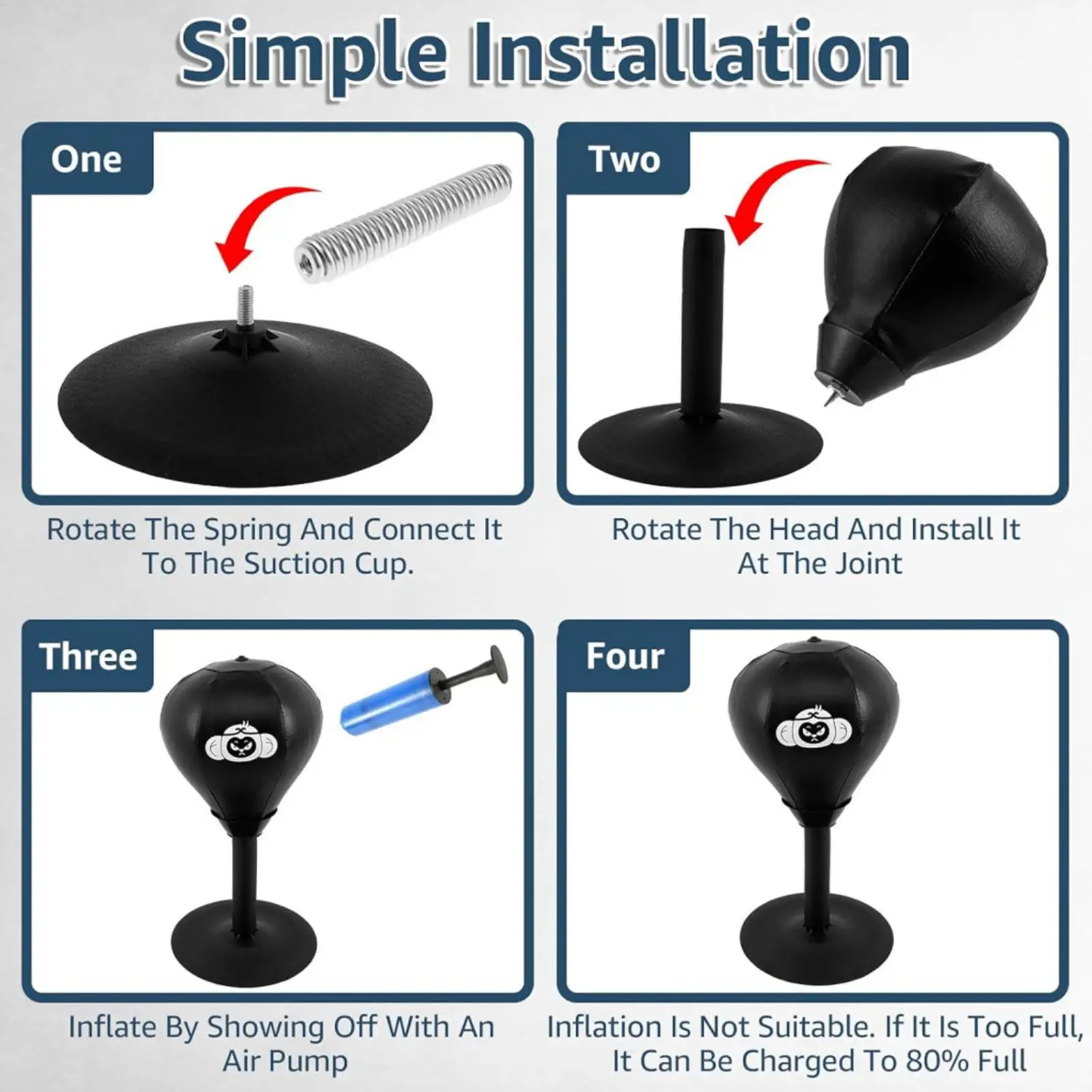 Simple Installation

One

Rotate The Spring And Connect It To The Suction Cup.

Two

Rotate The Head And Install It At The Joint

Three

Inflate By Showing Off With An Air Pump

Four

Inflation Is Not Suitable. If It Is Too Full, It Can Be Charged To 80% Full