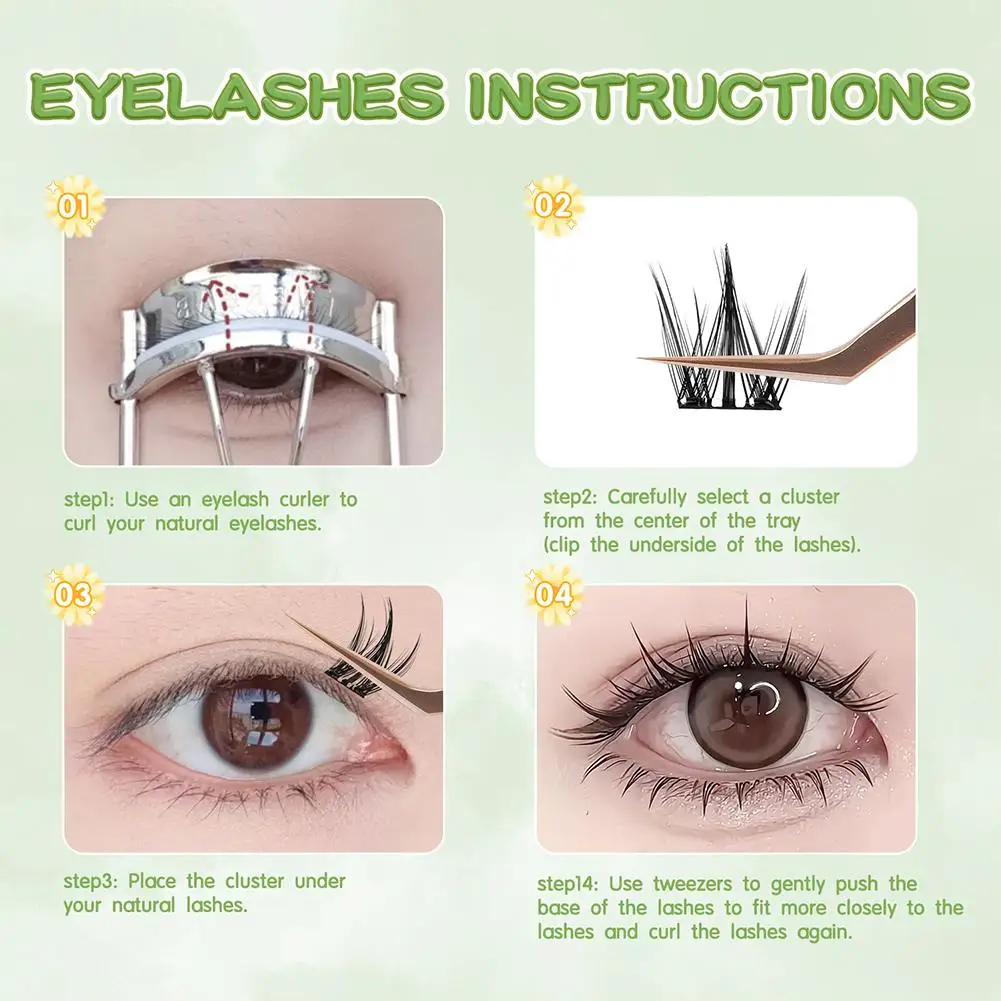 EYELASHES INSTRUCTIONS

01

step1: Use an eyelash curler to curl your natural eyelashes.

02

step2: Carefully select a cluster from the center of the tray (clip the underside of the lashes).

03

step3: Place the cluster under your natural lashes.

04

step14: Use tweezers to gently push the base of the lashes to fit more closely to the lashes and curl the lashes again.