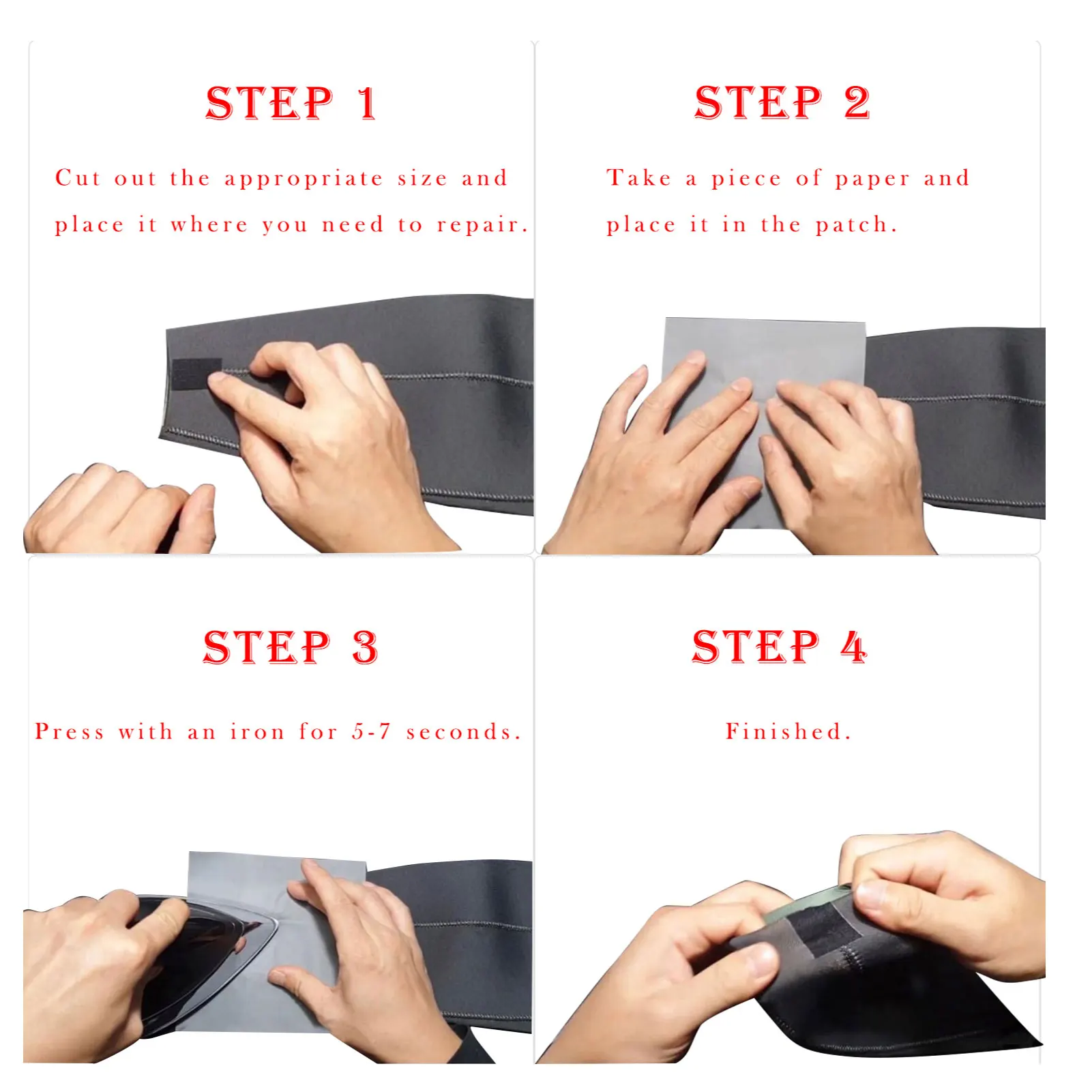 STEP 1

Cut out the appropriate size and place it where you need to repair.

STEP 2

Take a piece of paper and place it in the patch.

STEP 3

Press with an iron for 5-7 seconds.

STEP 4

Finished.