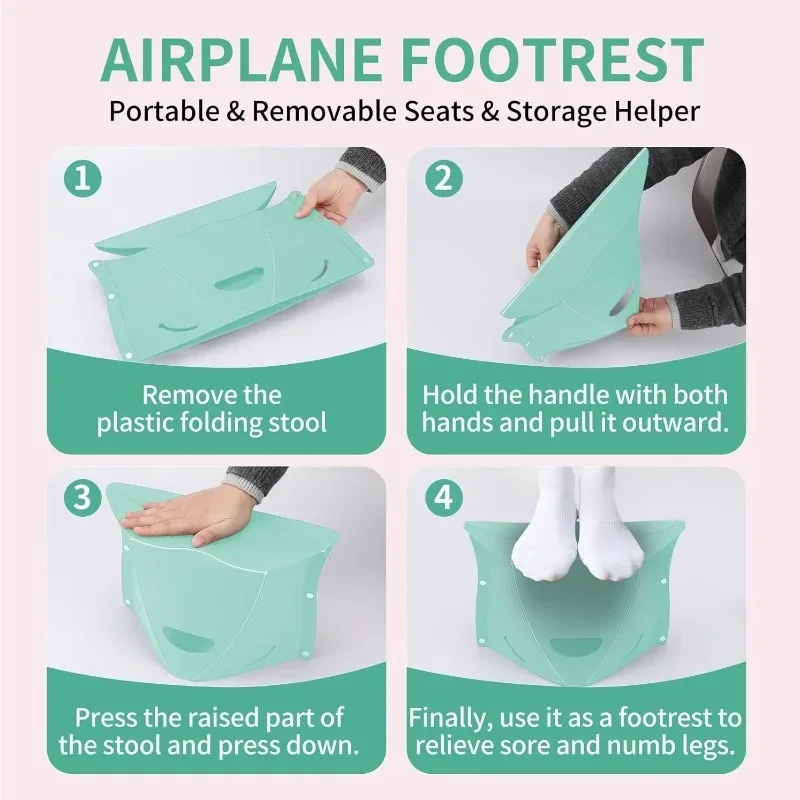 AIRPLANE FOOTREST

Portable & Removable Seats & Storage Helper

1

Remove the plastic folding stool

2

Hold the handle with both hands and pull it outward.

3

Press the raised part of the stool and press down.

4

Finally, use it as a footrest to relieve sore and numb legs.