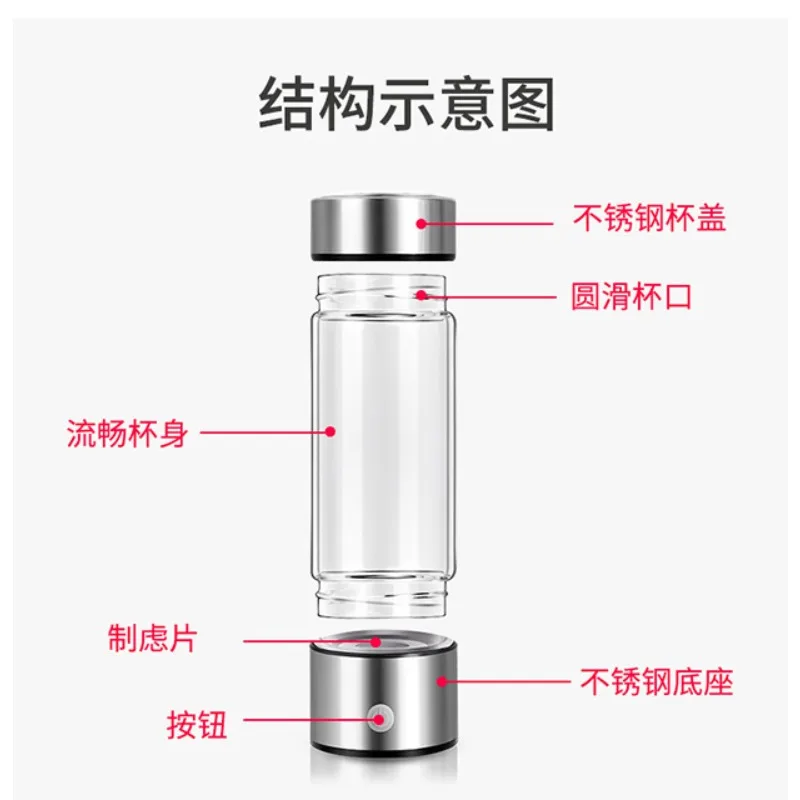 结构示意图

不锈钢杯盖

圆滑杯口

流畅杯身

制虑片

不锈钢底座

按钮