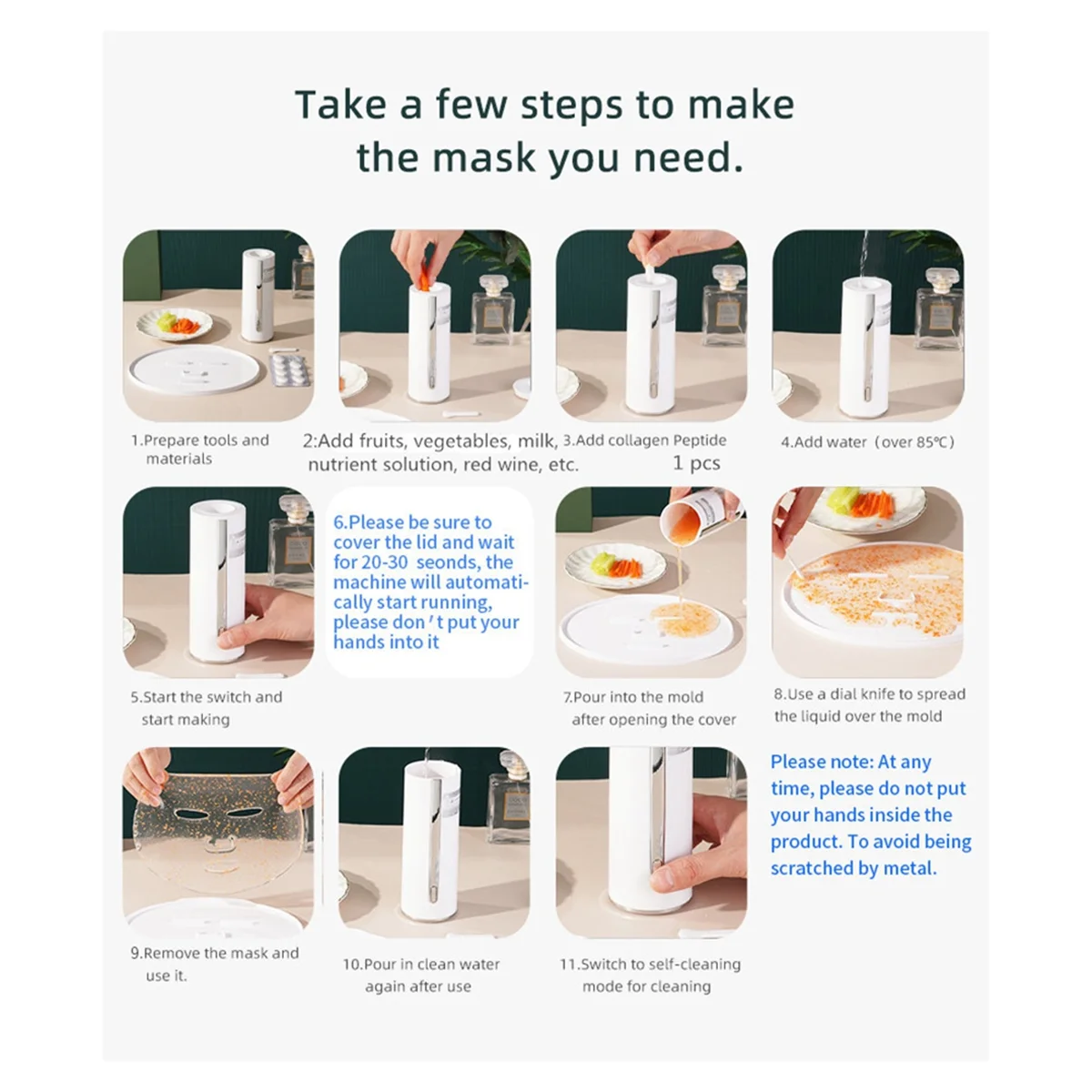 Take a few steps to make the mask you need.

1.Prepare tools and materials

2:Add fruits, vegetables, milk, nutrient solution, red wine, etc.

3.Add collagen Peptide 1 pcs

4.Add water（over 85℃）

5.Start the switch and start making

6.Please be sure to cover the lid and wait for 20-30 seonds, the machine will automatically start running, please don't put your hands into it

7.Pour into the mold after opening the cover

8.Use a dial knife to spread the liquid over the mold

9.Remove the mask and use it.

10.Pour in clean water again after use

11.Switch to self-cleaning mode for cleaning

Please note: At any time, please do not put your hands inside the product. To avoid being scratched by metal.