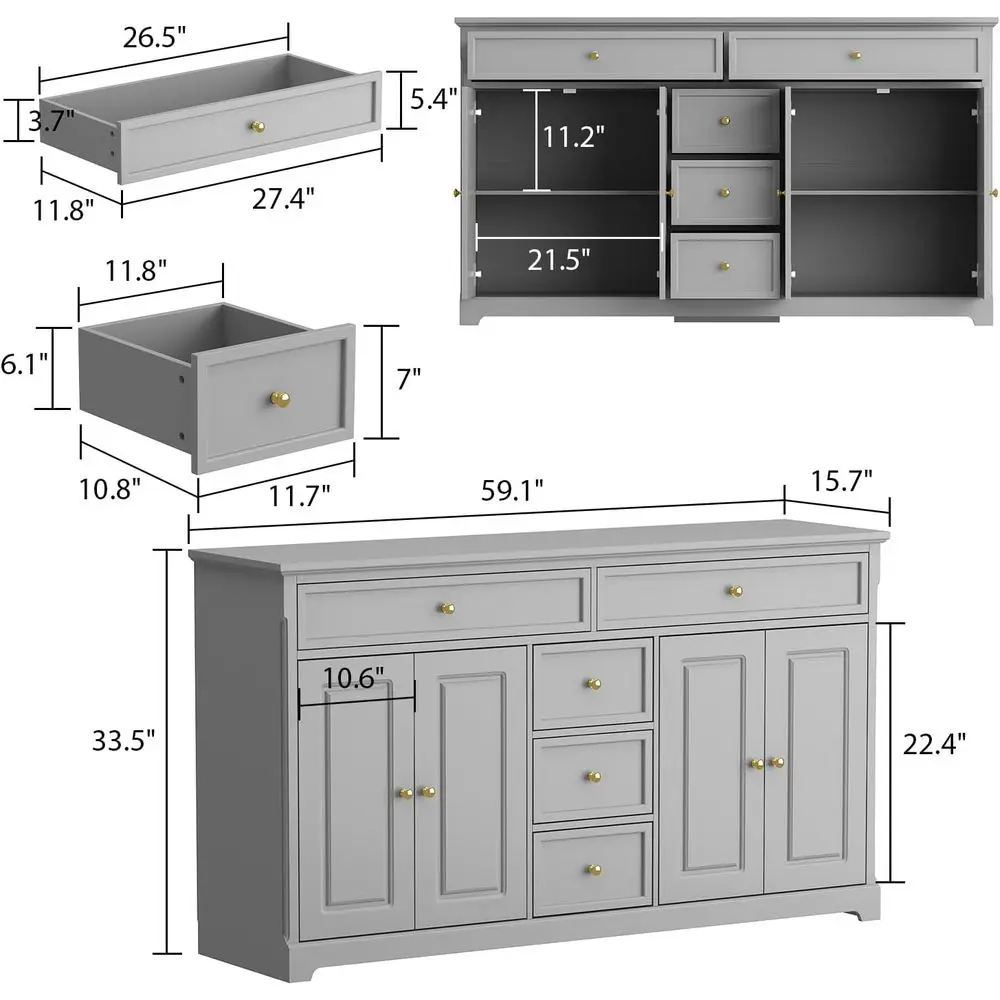 26.5"
3.7"
5.4"
11.8"
27.4"
11.2"
21.5"
11.8"
6.1"
7"
10.8"
11.7"
59.1"
15.7"
10.6"
33.5"
22.4"