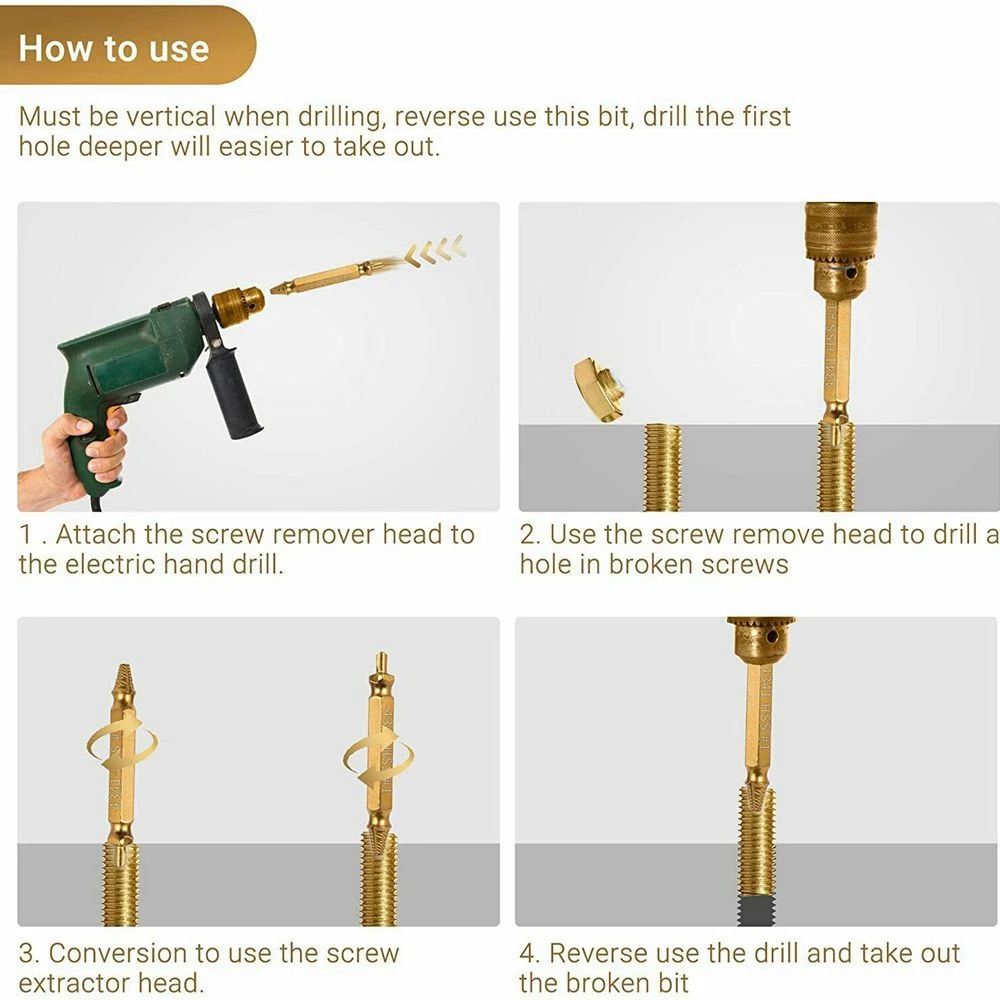 How to use

Must be vertical when drilling, reverse use this bit, drill the first hole deeper will easier to take out.

1 . Attach the screw remover head to the electric hand drill.

2. Use the screw remove head to drill a hole in broken screws

3. Conversion to use the screw extractor head.

4. Reverse use the drill and take out the broken bit