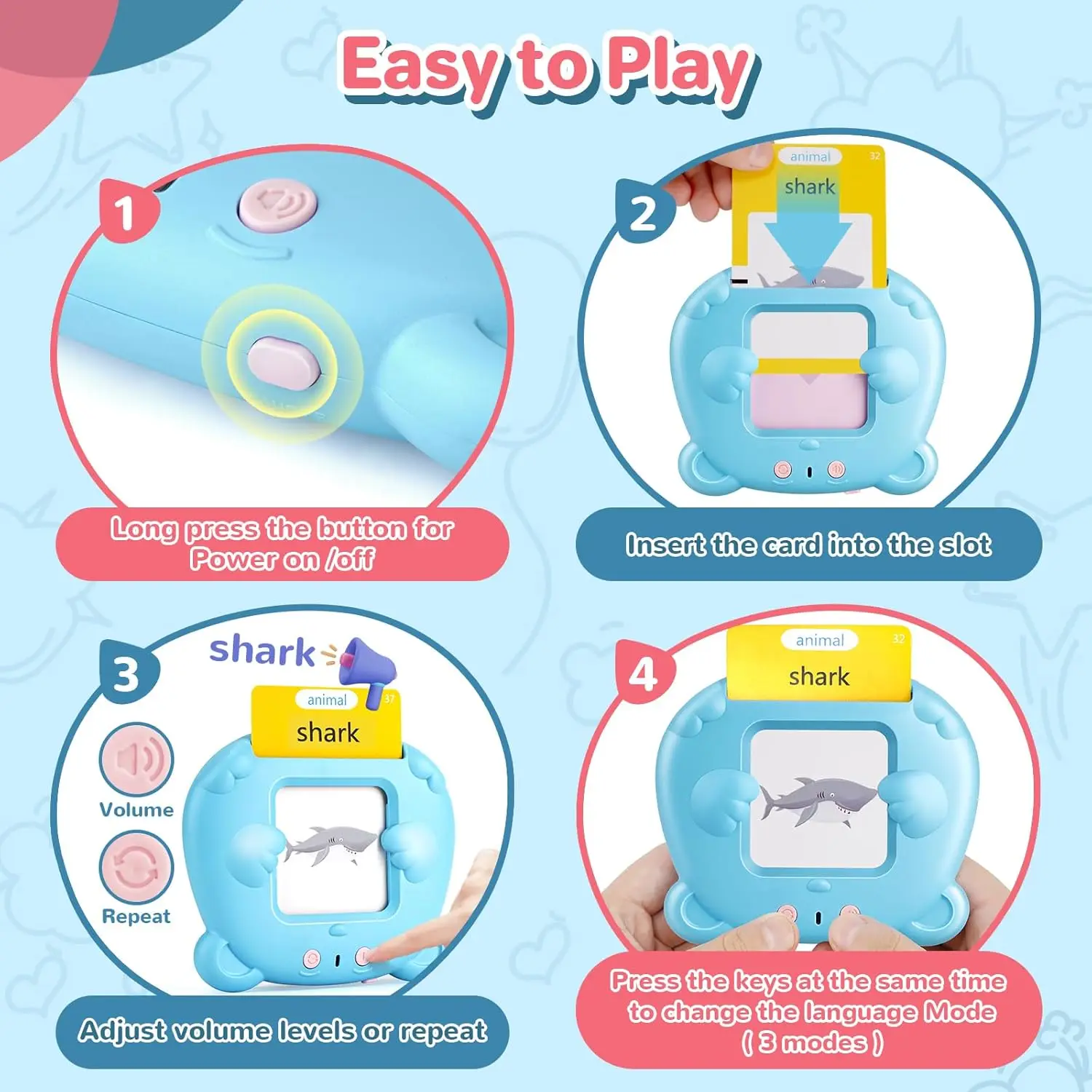 Easy to Play

1

Long press the button for Power on /off

2

animal 32
shark

Insert the card into the slot

3

shark

animal 37
shark

Volume

Repeat

Adjust volume levels or repeat

4

animal 32
shark

Press the keys at the same time to change the language Mode ( 3 modes )