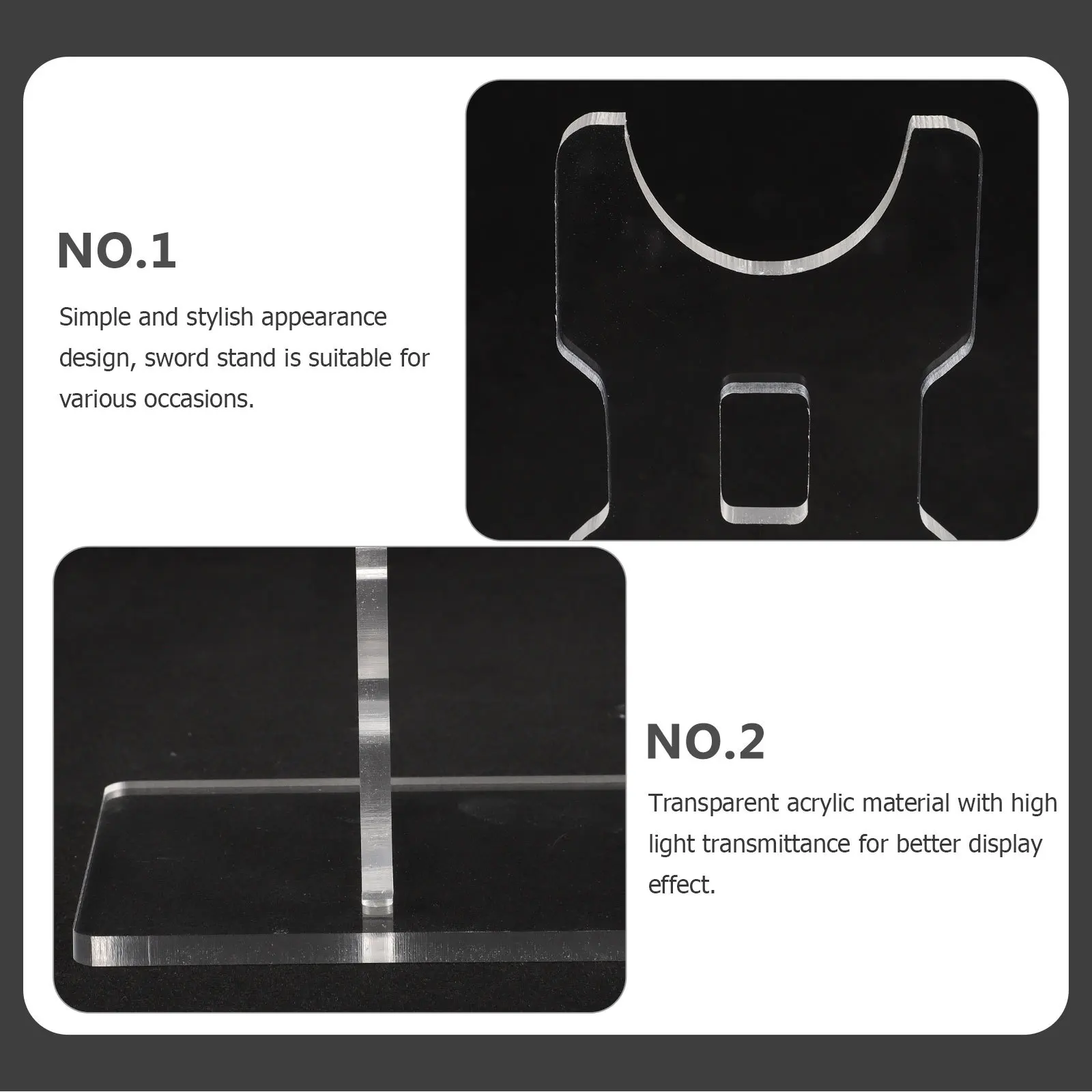 NO.1

Simple and stylish appearance design, sword stand is suitable for various occasions.

NO.2

Transparent acrylic material with high light transmittance for better display effect.