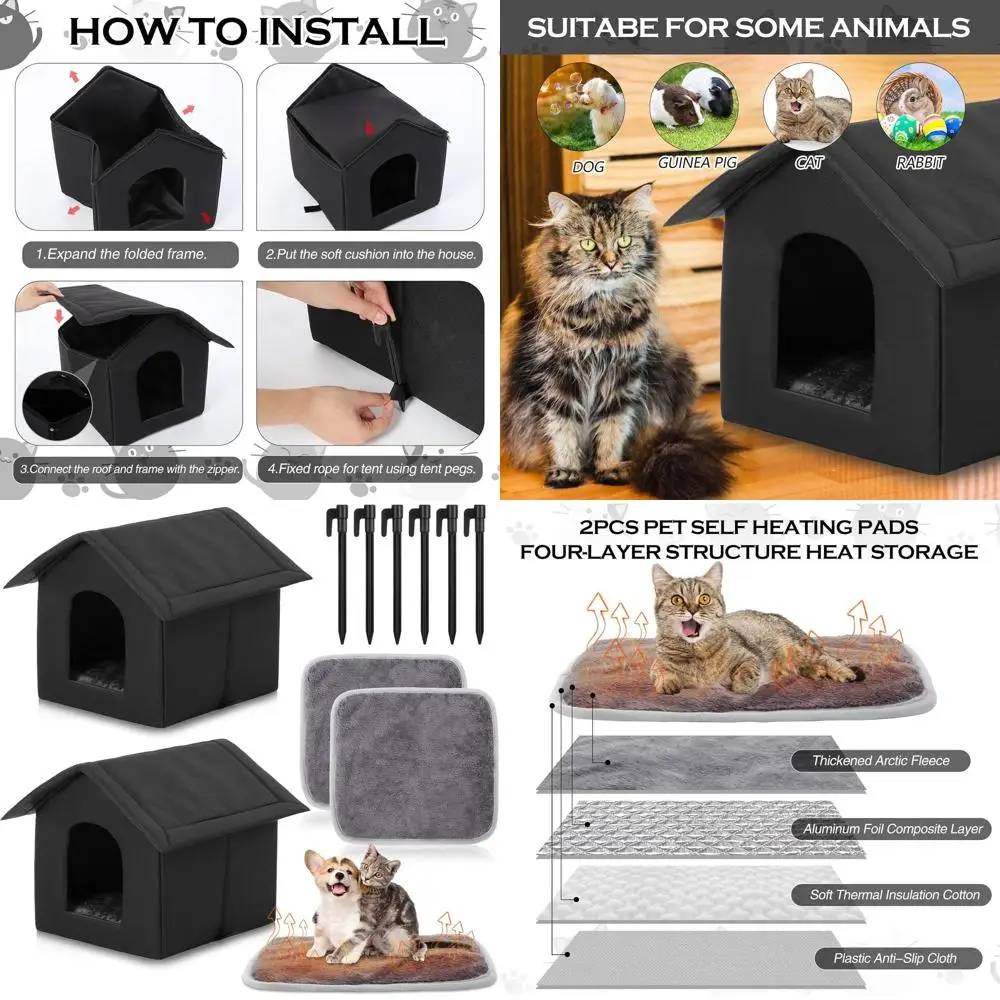 HOW TO INSTALL

1.Expand the folded frame.

2.Put the soft cushion into the house.

3.Connect the roof and frame with the zipper.

4.Fixed rope for tent using tent pegs.

SUITABE FOR SOME ANIMALS

DOG

GUINEA PIG

CAT

RABBIT

2PCS PET SELF HEATING PADS
FOUR-LAYER STRUCTURE HEAT STORAGE

Thickened Arctic Fleece

Aluminum Foil Composite Layer

Soft Thermal Insulation Cotton

Plastic Anti-Slip Cloth