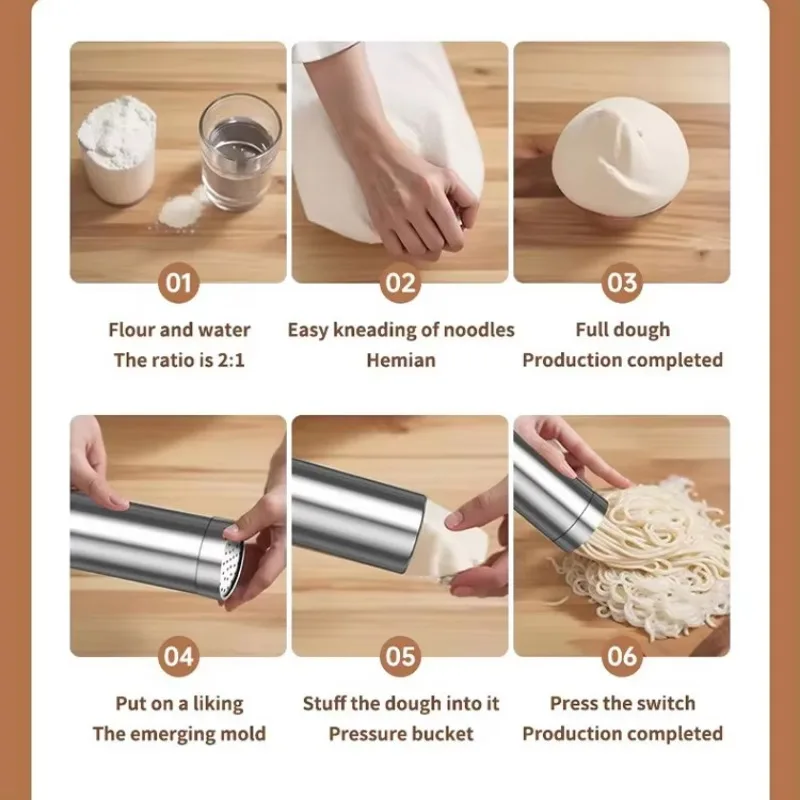 01

Flour and water
The ratio is 2:1

02

Easy kneading of noodles
Hemian

03

Full dough
Production completed

04

Put on a liking
The emerging mold

05

Stuff the dough into it
Pressure bucket

06

Press the switch
Production completed