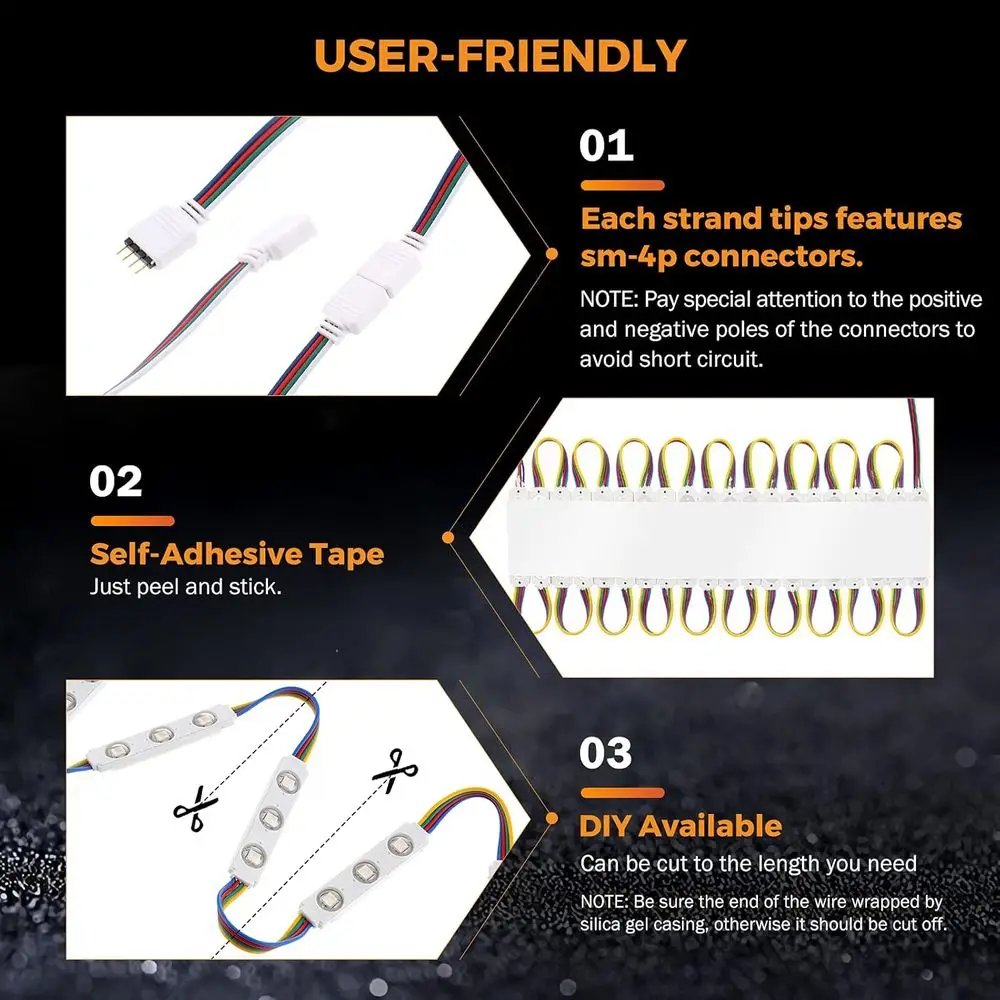 USER-FRIENDLY

01

Each strand tips features sm-4p connectors.

NOTE: Pay special attention to the positive and negative poles of the connectors to avoid short circuit.

02

Self-Adhesive Tape

Just peel and stick.

03

DIY Available

Can be cut to the length you need

NOTE: Be sure the end of the wire wrapped by silica gel casing, otherwise it should be cut off.