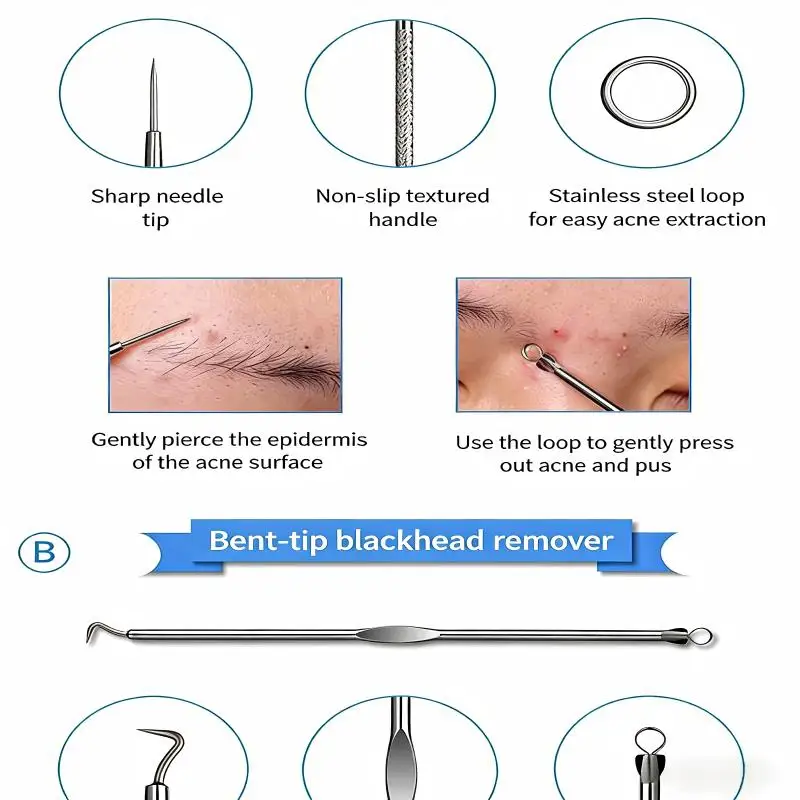 Sharp needle tip

Non-slip textured handle

Stainless steel loop for easy acne extraction

Gently pierce the epidermis of the acne surface

Use the loop to gently press out acne and pus

B

Bent-tip blackhead remover